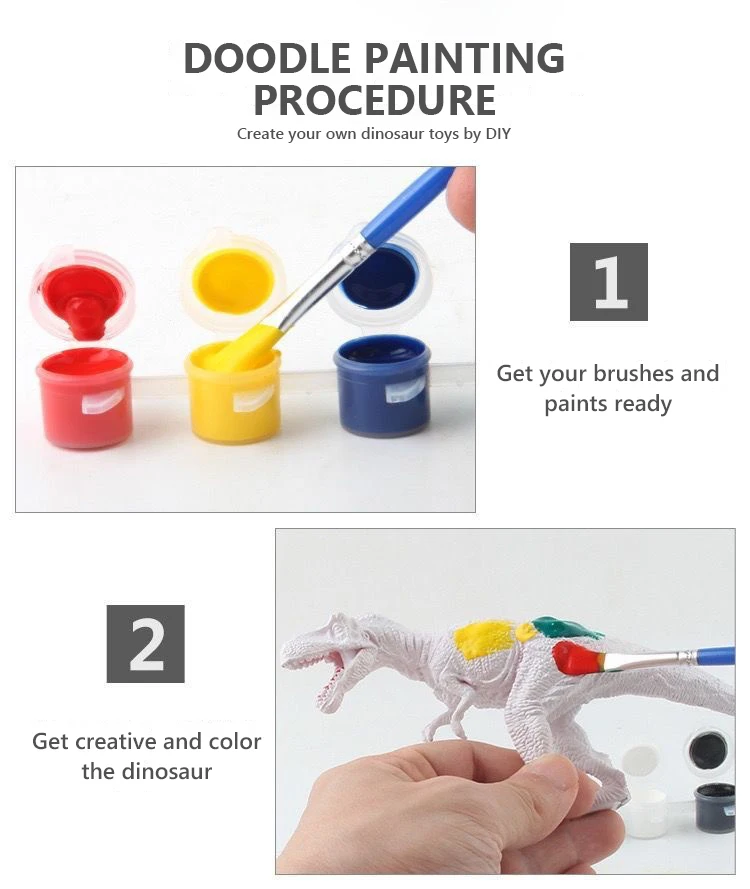 DOODLE PAINTING PROCEDURE

Create your own dinosaur toys by DIY

1

Get your brushes and paints ready

2

Get creative and color the dinosaur