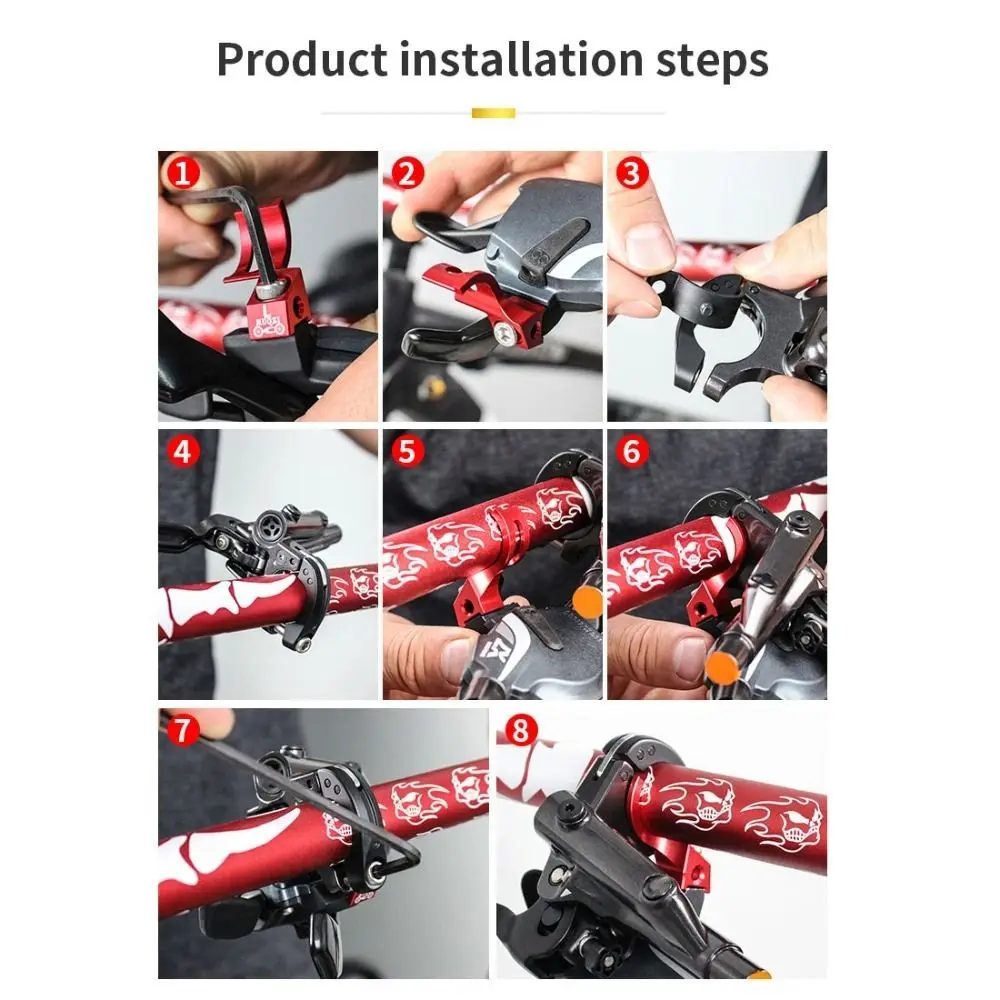 Product installation steps

1

2

3

4

5

6

7

8