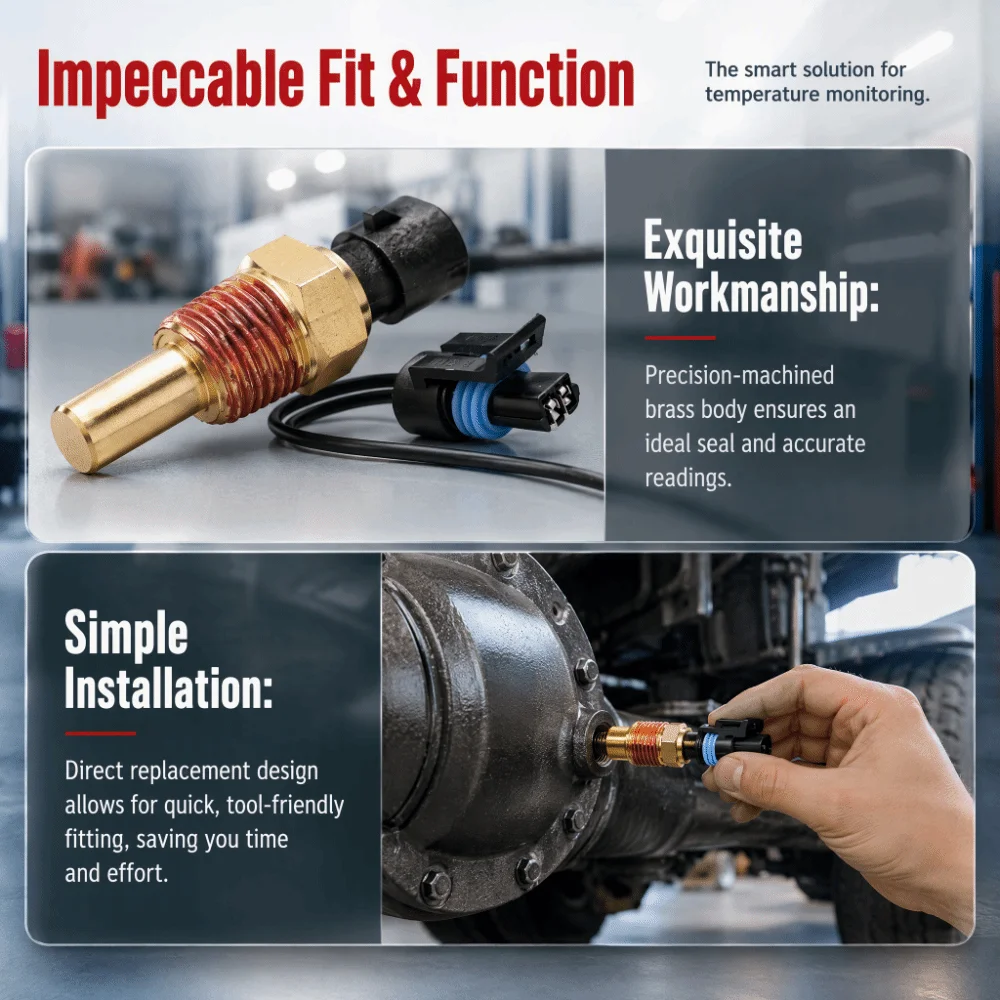 Impeccable Fit & Function

The smart solution for temperature monitoring.

Exquisite Workmanship:

Precision-machined brass body ensures an ideal seal and accurate readings.

Simple Installation:

Direct replacement design allows for quick, tool-friendly fitting, saving you time and effort.