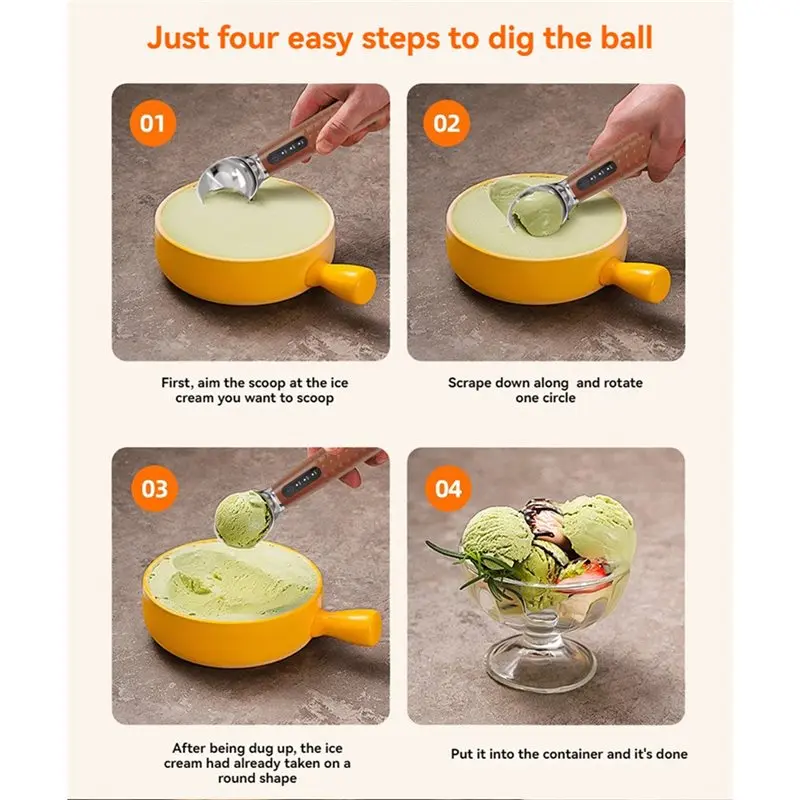 Just four easy steps to dig the ball

01

First, aim the scoop at the ice cream you want to scoop

02

Scrape down along  and rotate one circle

03

After being dug up, the ice cream had already taken on a round shape

04

Put it into the container and it's done