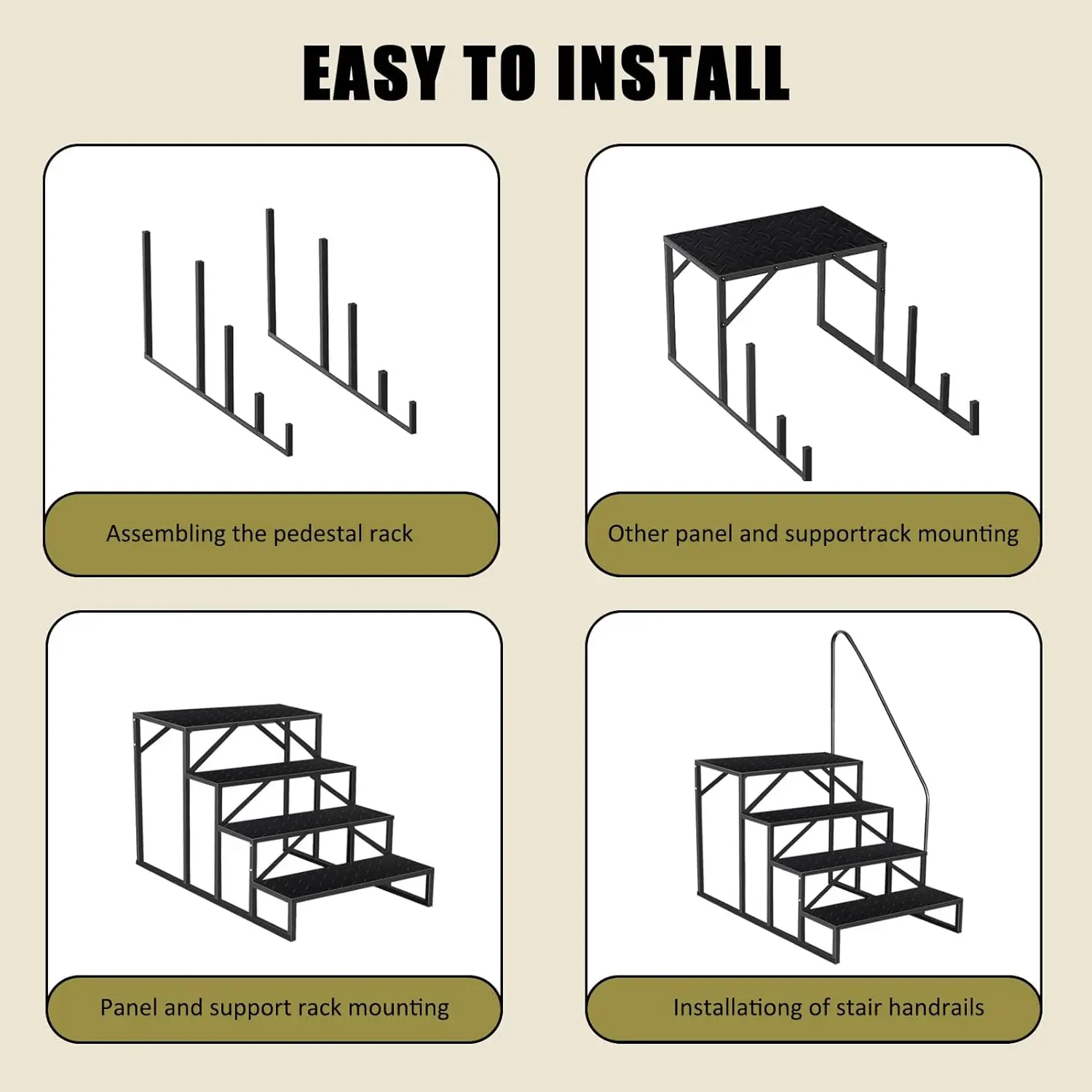 EASY TO INSTALL

Assembling the pedestal rack

Other panel and supportrack mounting

Panel and support rack mounting

Installationg of stair handrails