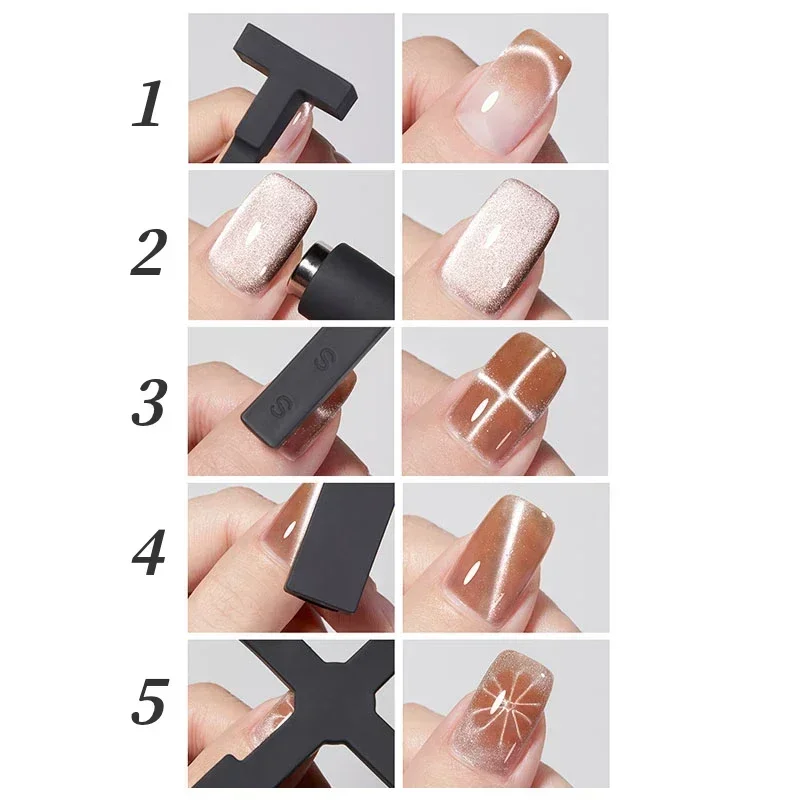 1

2

3
S
S

4

5