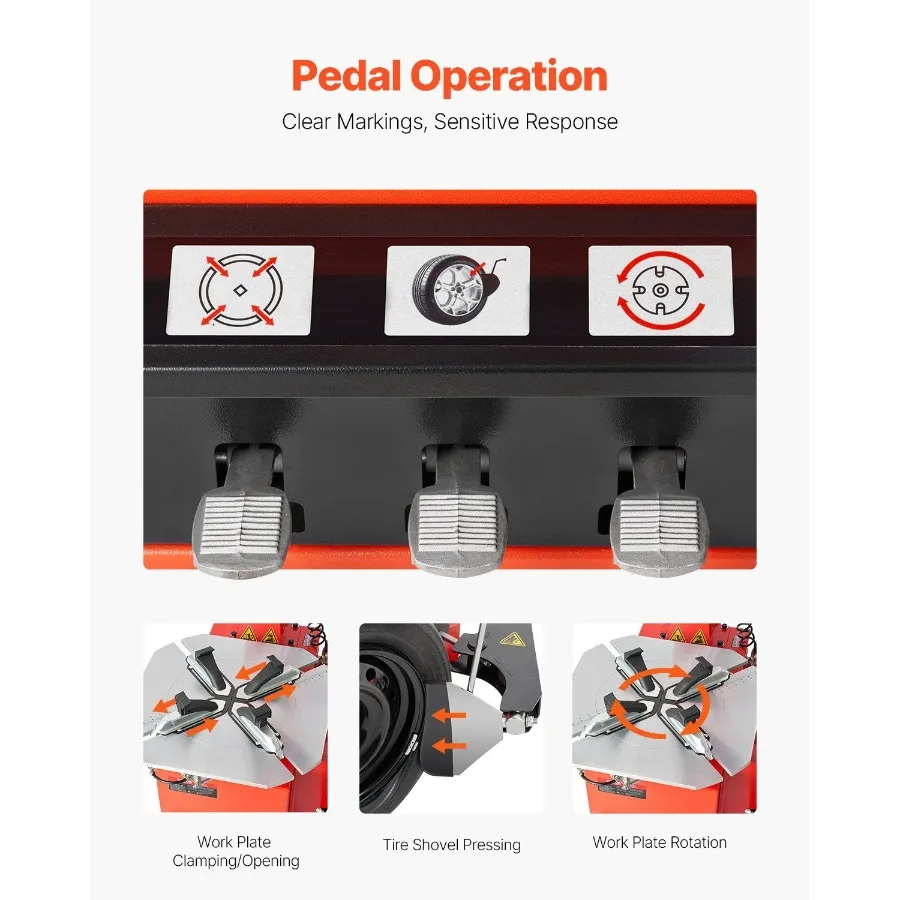 Pedal Operation

Clear Markings, Sensitive Response

Work Plate Clamping/Opening

Tire Shovel Pressing

Work Plate Rotation