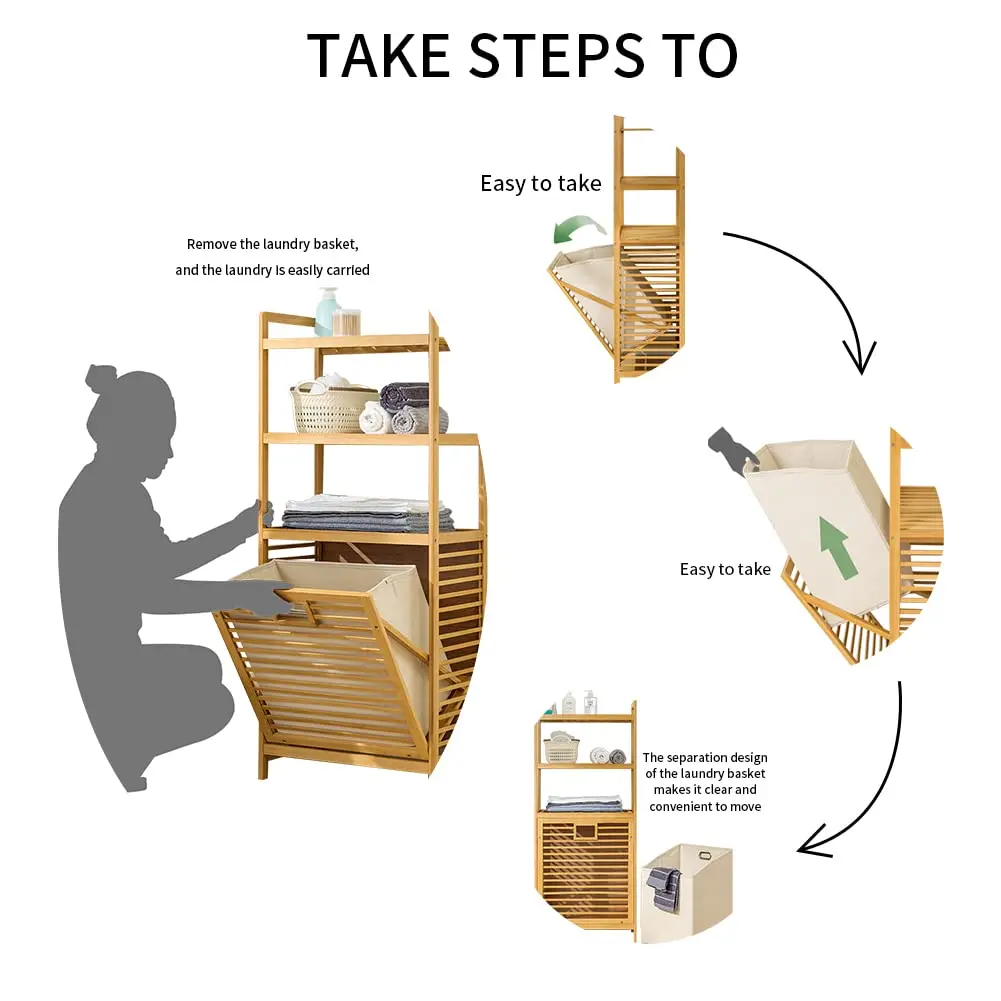 TAKE STEPS TO

Remove the laundry basket, and the laundry is easily carried

Easy to take

Easy to take

The separation design of the laundry basket makes it clear and convenient to move