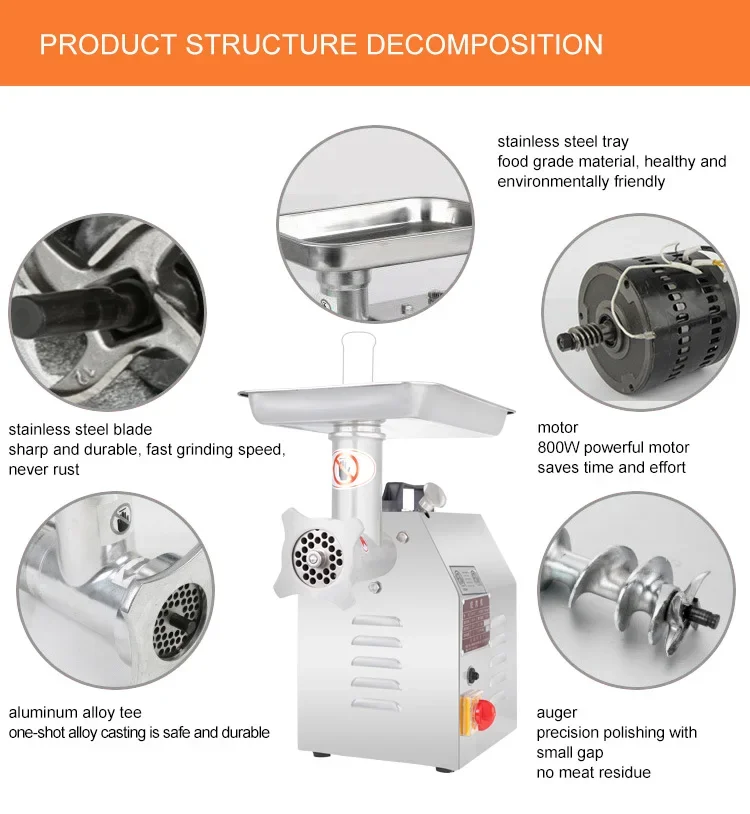 PRODUCT STRUCTURE DECOMPOSITION

stainless steel tray
food grade material, healthy and environmentally friendly

stainless steel blade
sharp and durable, fast grinding speed, never rust

motor
800W powerful motor
saves time and effort

aluminum alloy tee
one-shot alloy casting is safe and durable

auger
precision polishing with small gap
no meat residue