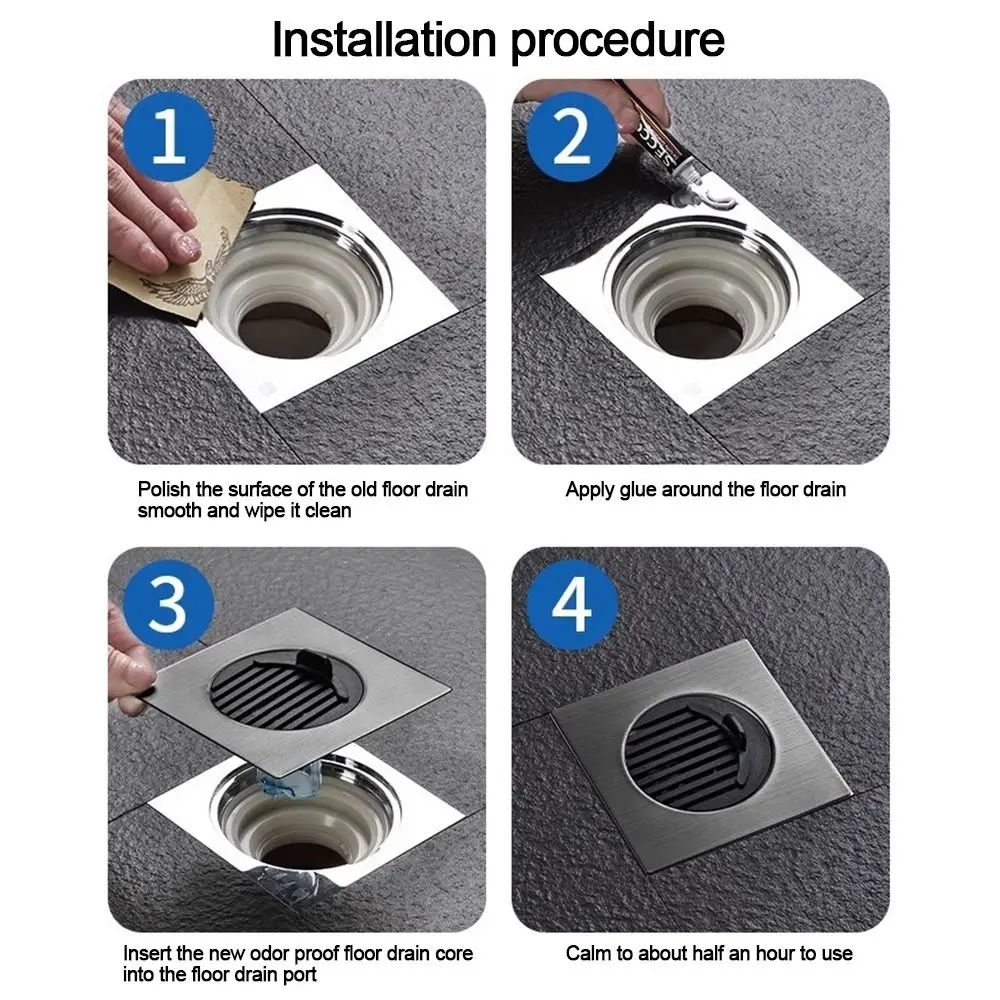 Installation procedure

1

Polish the surface of the old floor drain smooth and wipe it clean

2

Apply glue around the floor drain

3

Insert the new odor proof floor drain core into the floor drain port

4

Calm to about half an hour to use