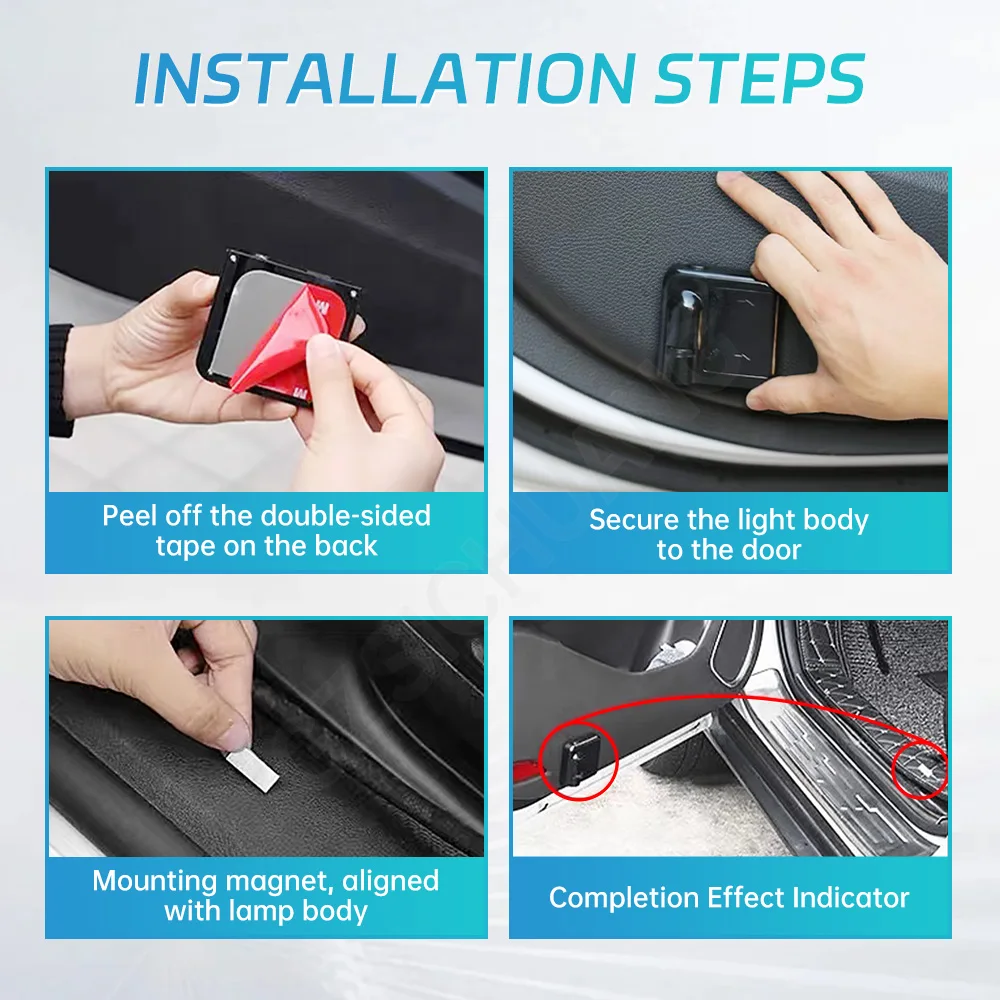 INSTALLATION STEPS

Peel off the double-sided tape on the back

Secure the light body to the door

Mounting magnet, aligned with lamp body

Completion Effect Indicator