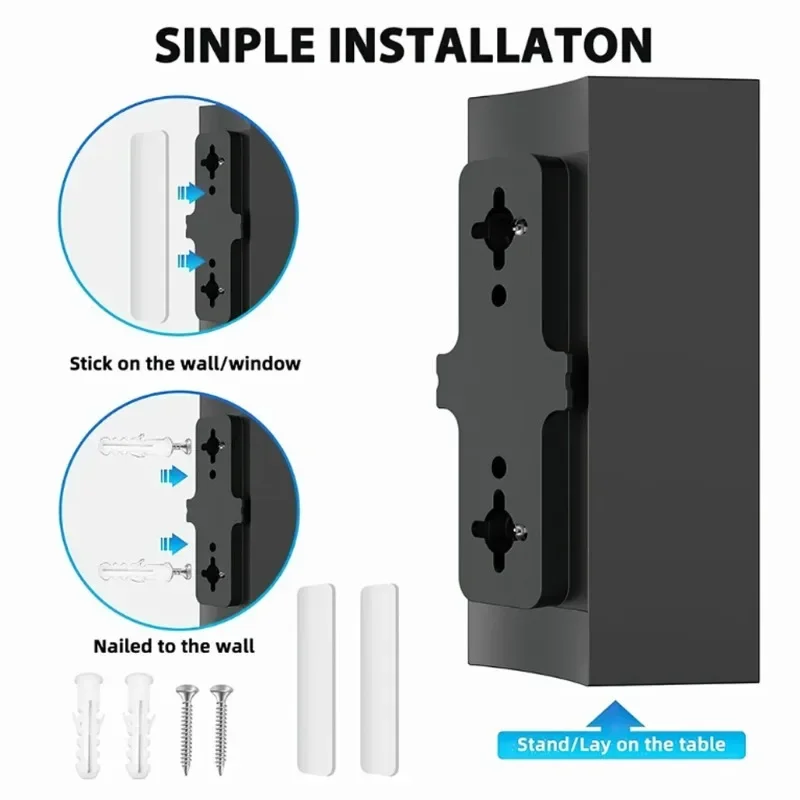 SINPLE INSTALLATON

Stick on the wall/window

Nailed to the wall

Stand/Lay on the table