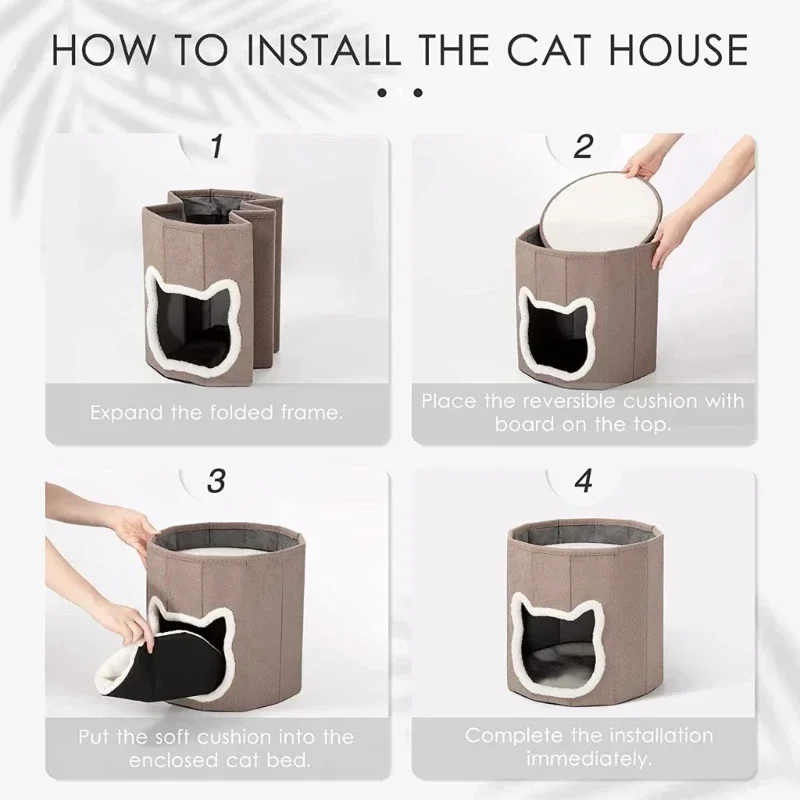 HOW TO INSTALL THE CAT HOUSE

1

Expand the folded frame.

2

Place the reversible cushion with board on the top.

3

Put the soft cushion into the enclosed cat bed.

4

Complete the installation immediately.