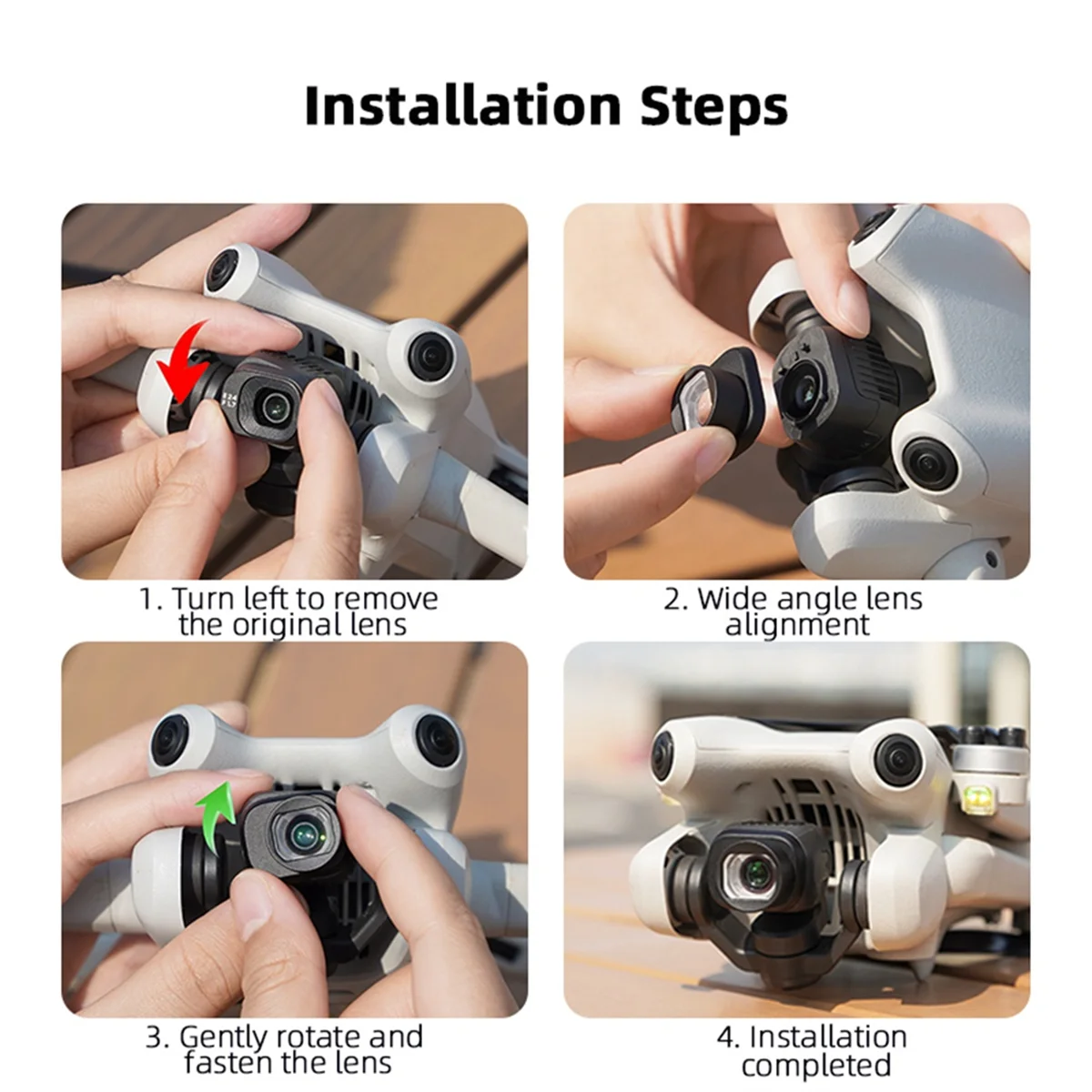 Installation Steps

1. Turn left to remove the original lens

2. Wide angle lens alignment

3. Gently rotate and fasten the lens

4. Installation completed