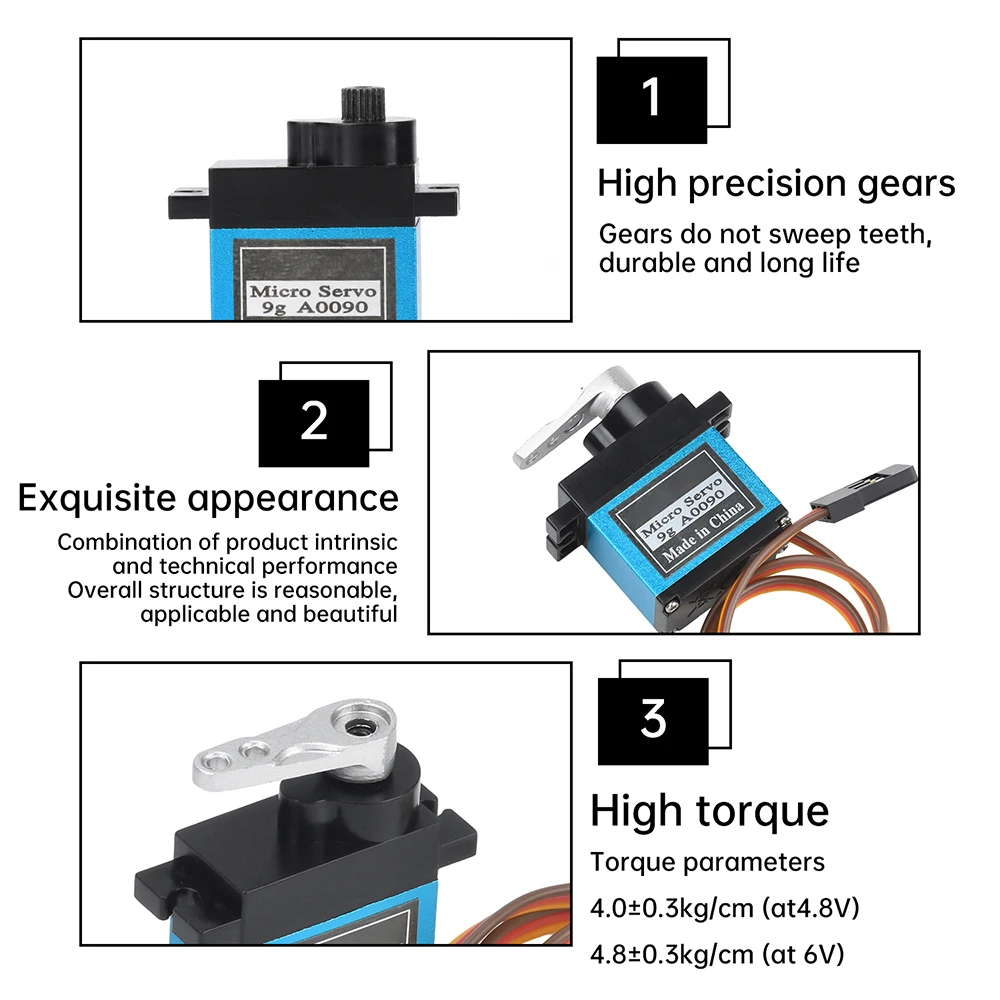 Micro Servo
9g A0090

1

High precision gears

Gears do not sweep teeth, durable and long life

2

Exquisite appearance

Combination of product intrinsic and technical performance
Overall structure is reasonable, applicable and beautiful

Micro Servo
9g A0090
Made in China

3

High torque

Torque parameters

4.0±0.3kg/cm (at4.8V)

4.8±0.3kg/cm (at 6V)