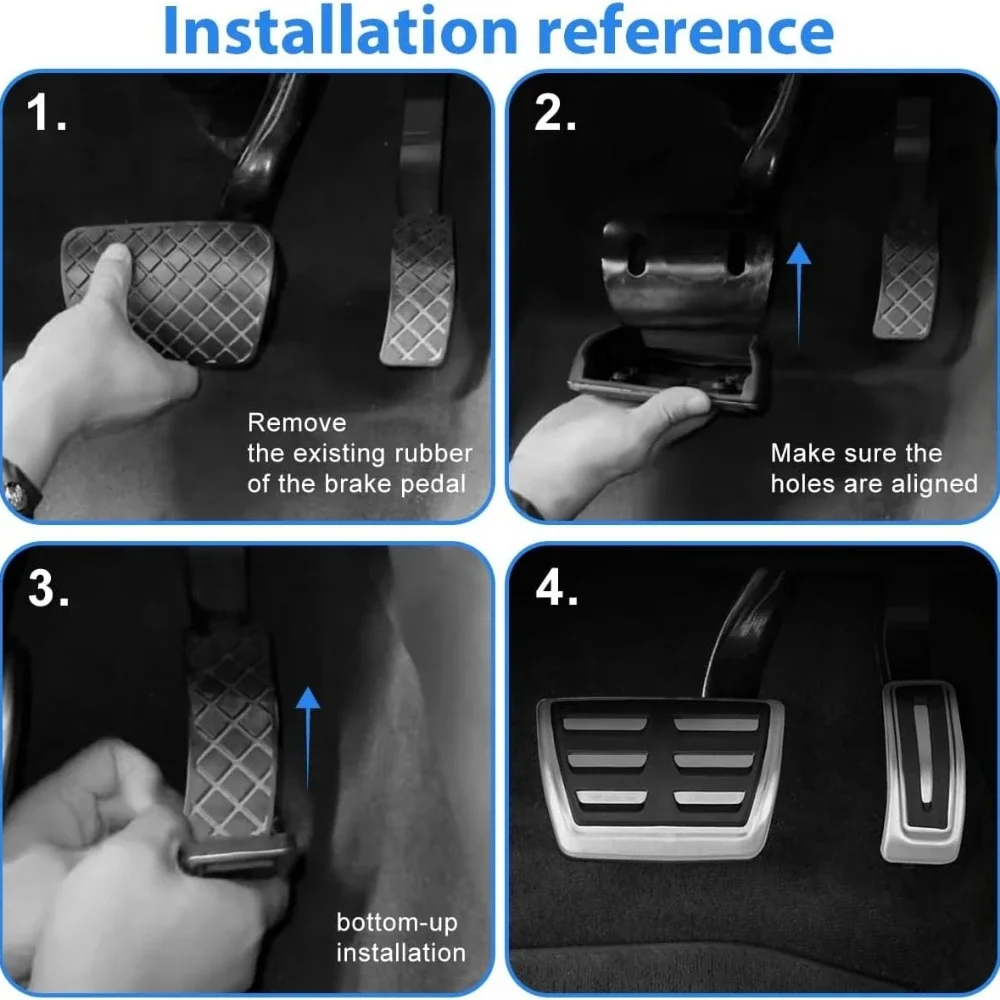 Installation reference

1.

Remove the existing rubber of the brake pedal

2.

Make sure the holes are aligned

3.

bottom-up installation

4.