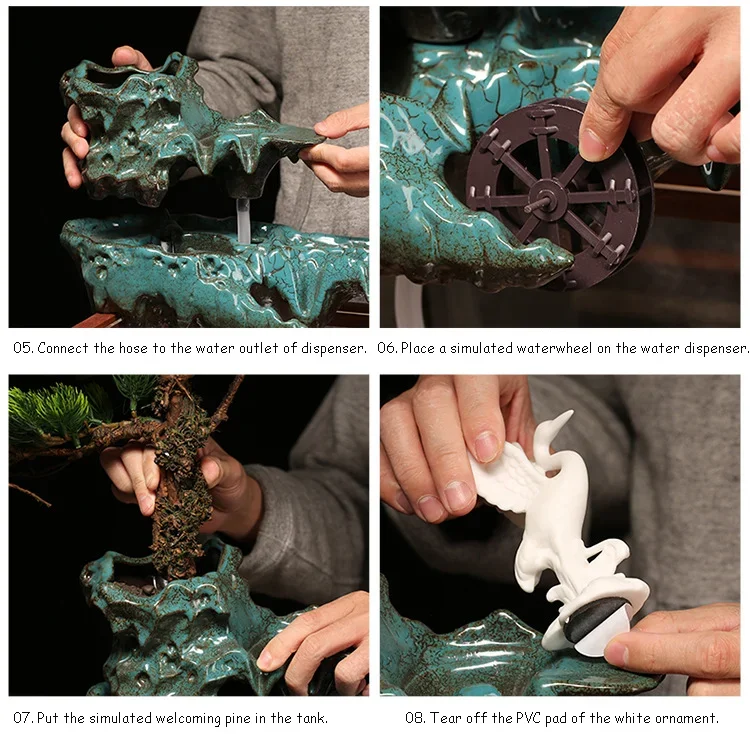 05. Connect the hose to the water outlet of dispenser.

06. Place a simulated waterwheel on the water dispenser.

07. Put the simulated welcoming pine in the tank.

08. Tear off the PVC pad of the white ornament.