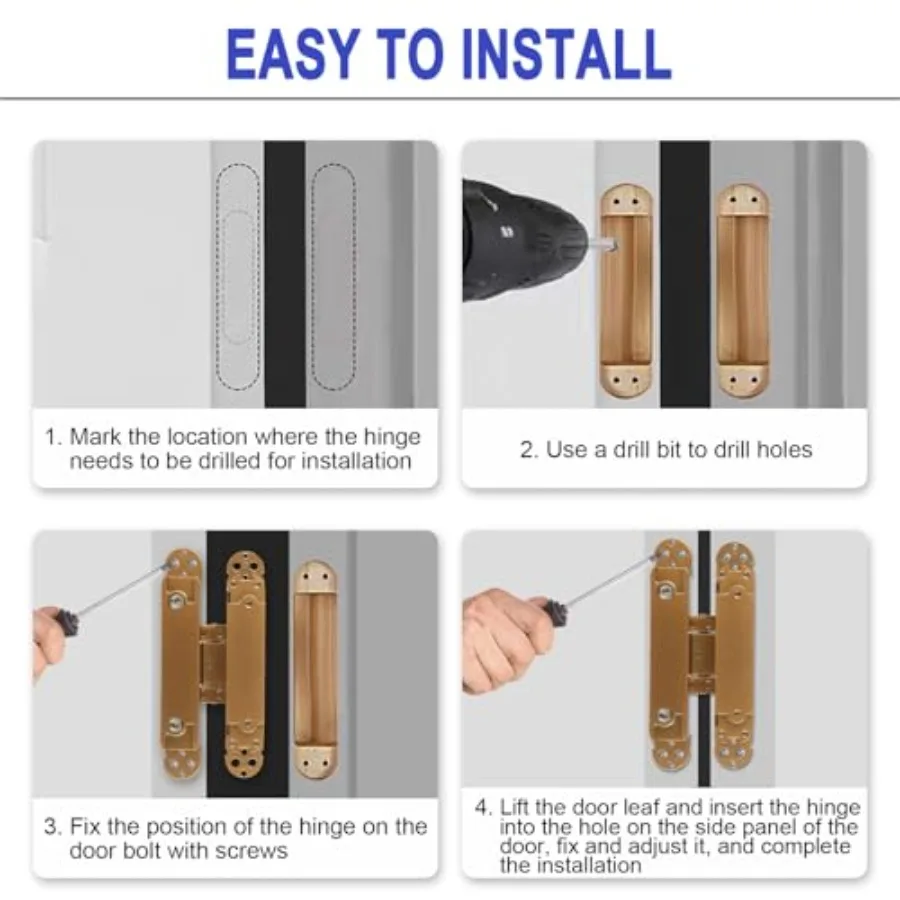 EASY TO INSTALL

1. Mark the location where the hinge needs to be drilled for installation

2. Use a drill bit to drill holes

3. Fix the position of the hinge on the door bolt with screws

4. Lift the door leaf and insert the hinge into the hole on the side panel of the door, fix and adjust it, and complete the installation