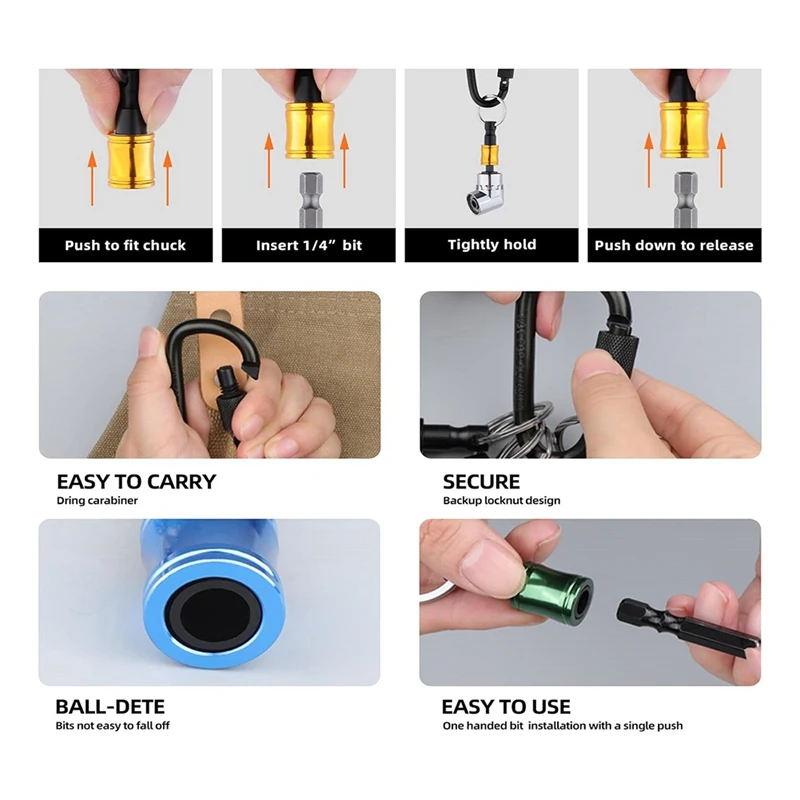 Push to fit chuck

Insert 1/4" bit

Tightly hold

Push down to release

EASY TO CARRY
Dring carabiner

SECURE
Backup locknut design

BALL-DETE
Bits not easy to fall off

EASY TO USE
One handed bit installation with a single push