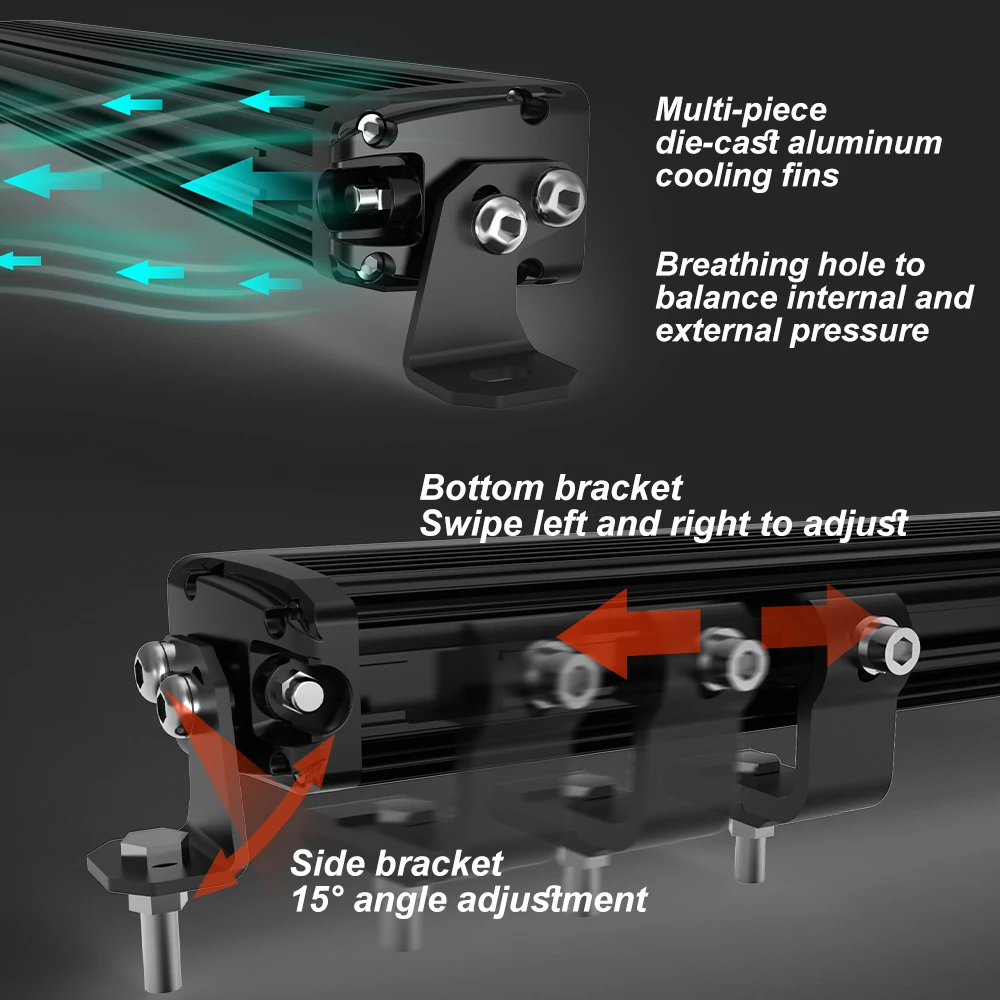 Multi-piece
die-cast aluminum
cooling fins

Breathing hole to
balance internal and
external pressure

Bottom bracket
Swipe left and right to adjust

Side bracket
15° angle adjustment