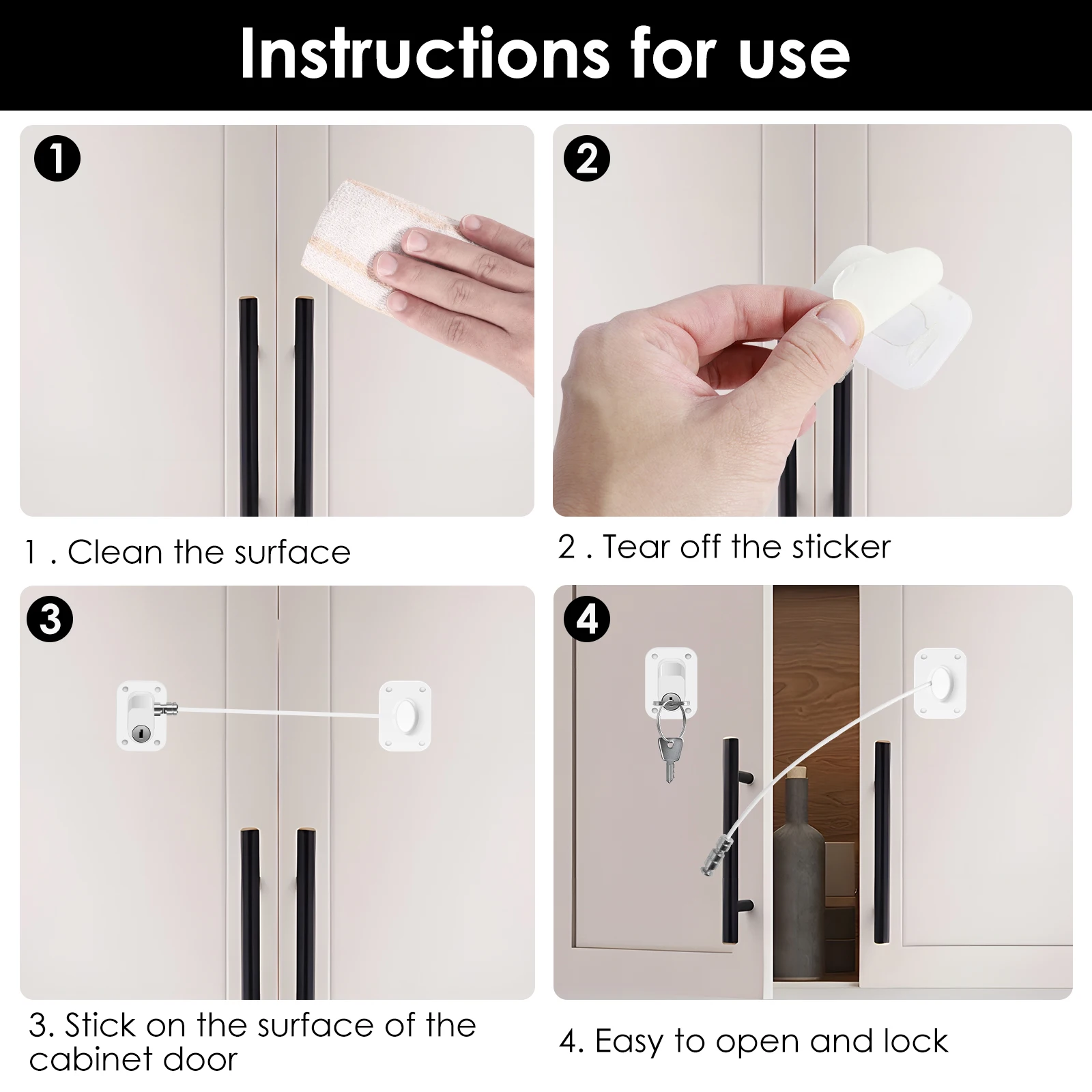 Instructions for use

1

1 . Clean the surface

2

2 . Tear off the sticker

3

3. Stick on the surface of the cabinet door

4

4. Easy to open and lock