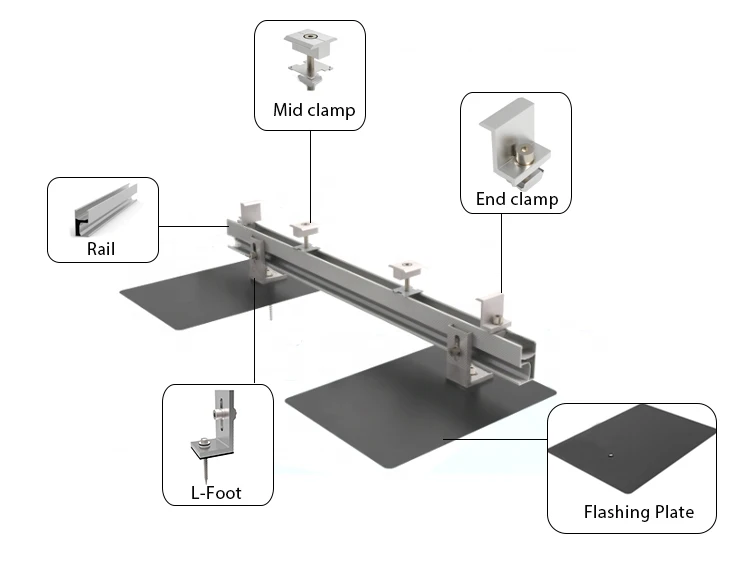 Mid clamp

End clamp

Rail

L-Foot

Flashing Plate