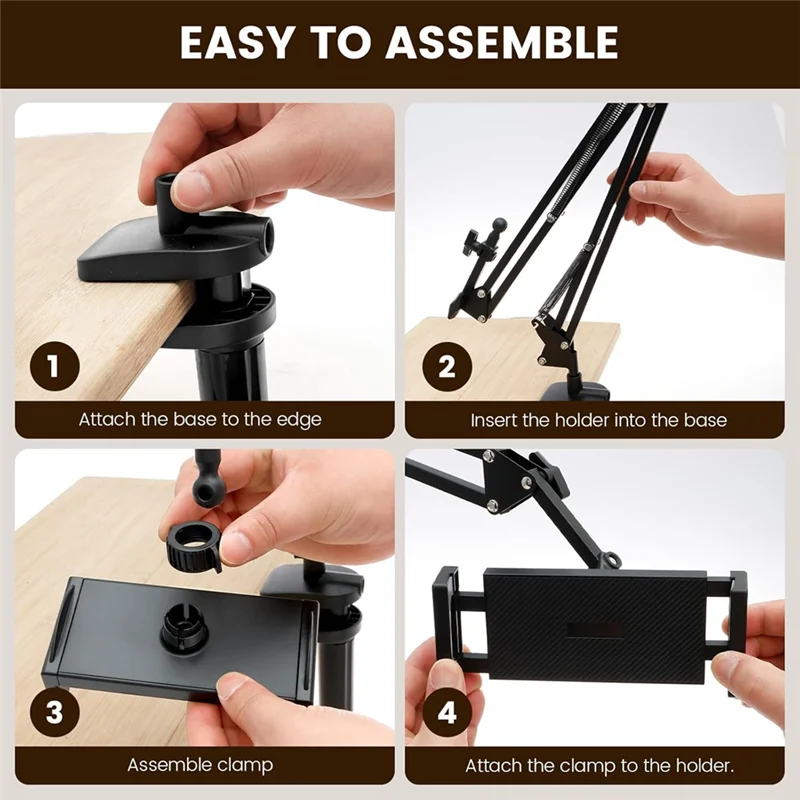 EASY TO ASSEMBLE

1

Attach the base to the edge

2

Insert the holder into the base

3

Assemble clamp

4

Attach the clamp to the holder.