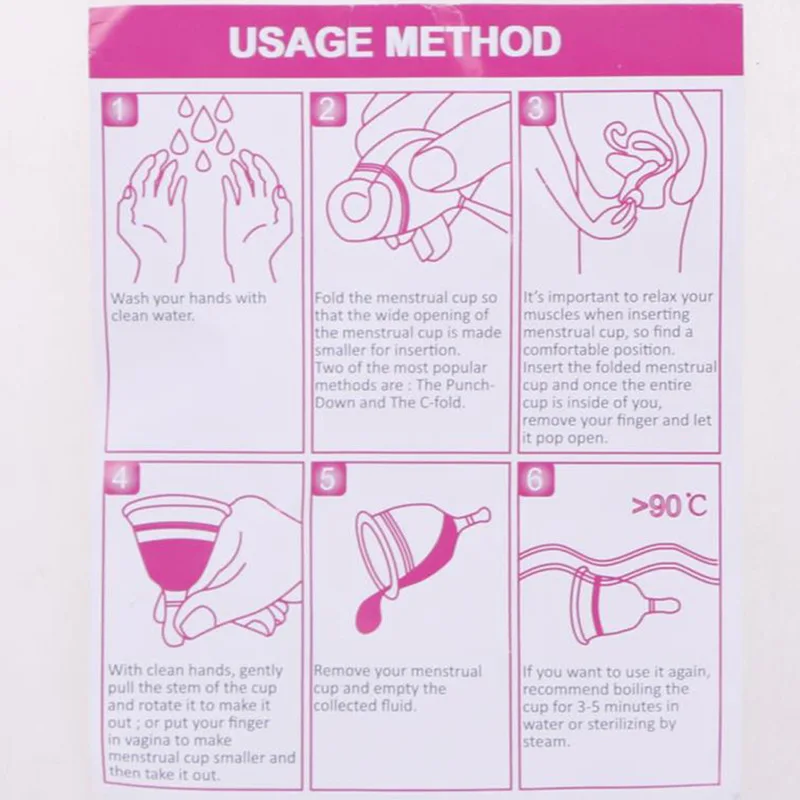 USAGE METHOD

1

Wash your hands with clean water.

2

Fold the menstrual cup so that the wide opening of the menstrual cup is made smaller for insertion. Two of the most popular methods are : The Punch-Down and The C-fold.

3

It's important to relax your muscles when inserting menstrual cup, so find a comfortable position. Insert the folded menstrual cup and once the entire cup is inside of you, remove your finger and let it pop open.

4

With clean hands, gently pull the stem of the cup and rotate it to make it out ; or put your finger in vagina to make menstrual cup smaller and then take it out.

5

Remove your menstrual cup and empty the collected fluid.

6

>90℃

If you want to use it again, recommend boiling the cup for 3-5 minutes in water or sterilizing by steam.