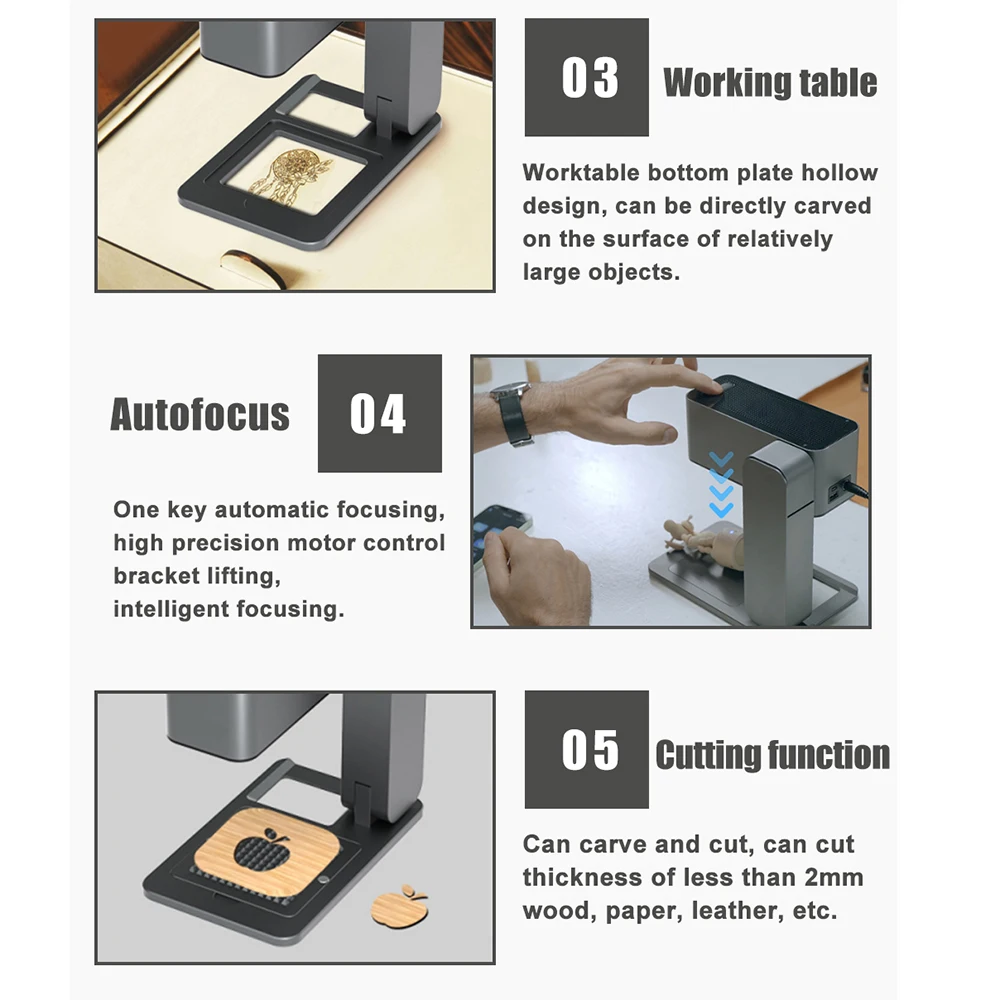 03 Working table

Worktable bottom plate hollow design, can be directly carved on the surface of relatively large objects.

Autofocus 04

One key automatic focusing, high precision motor control bracket lifting, intelligent focusing.

05 Cutting function

Can carve and cut, can cut thickness of less than 2mm wood, paper, leather, etc.