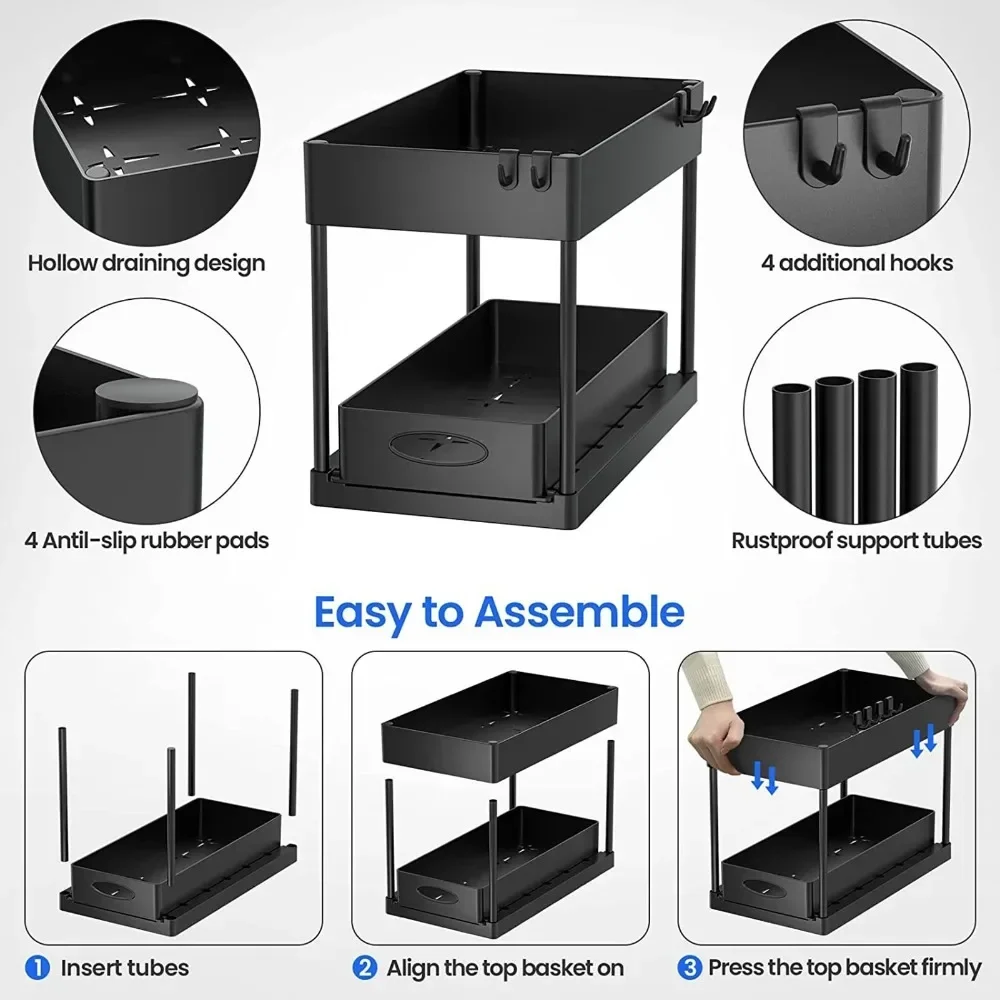 Hollow draining design

4 additional hooks

4 Antil-slip rubber pads

Rustproof support tubes

Easy to Assemble

1 Insert tubes

2 Align the top basket on

3 Press the top basket firmly