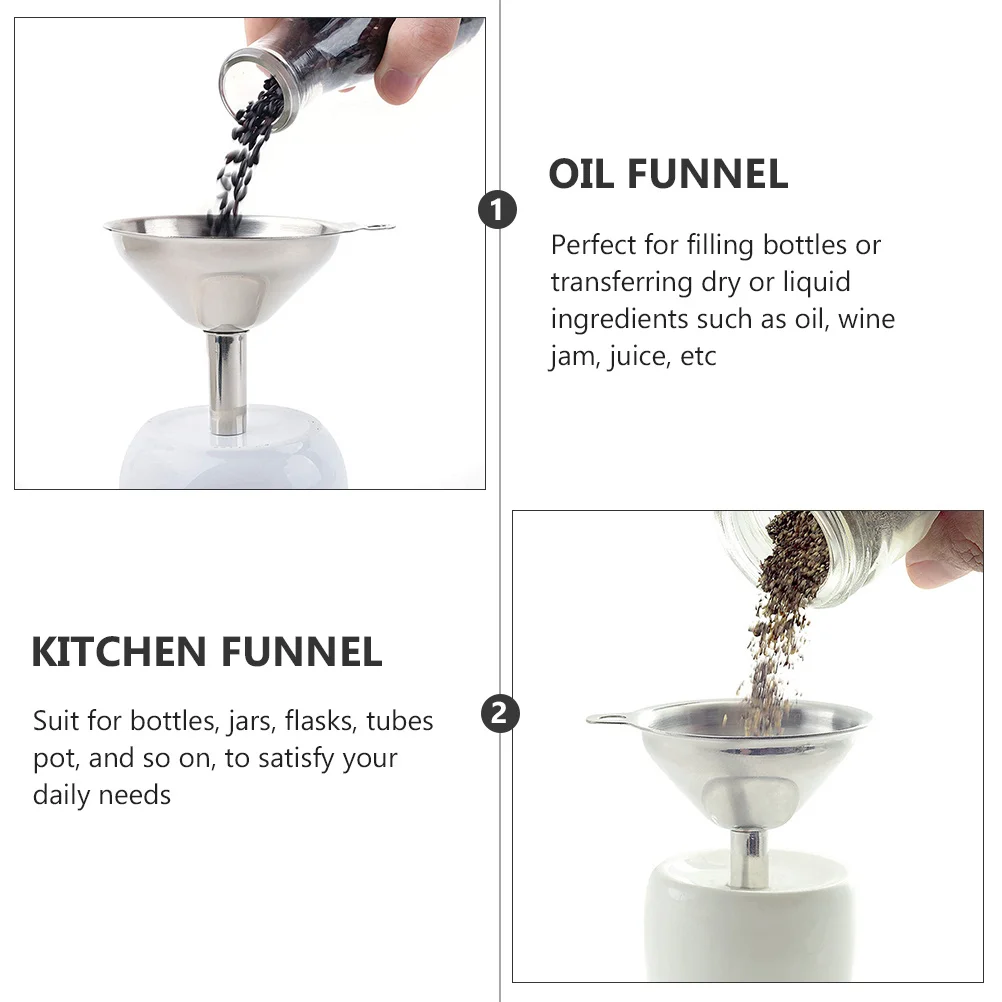 1

OIL FUNNEL

Perfect for filling bottles or transferring dry or liquid ingredients such as oil, wine jam, juice, etc

KITCHEN FUNNEL

Suit for bottles, jars, flasks, tubes pot, and so on, to satisfy your daily needs

2