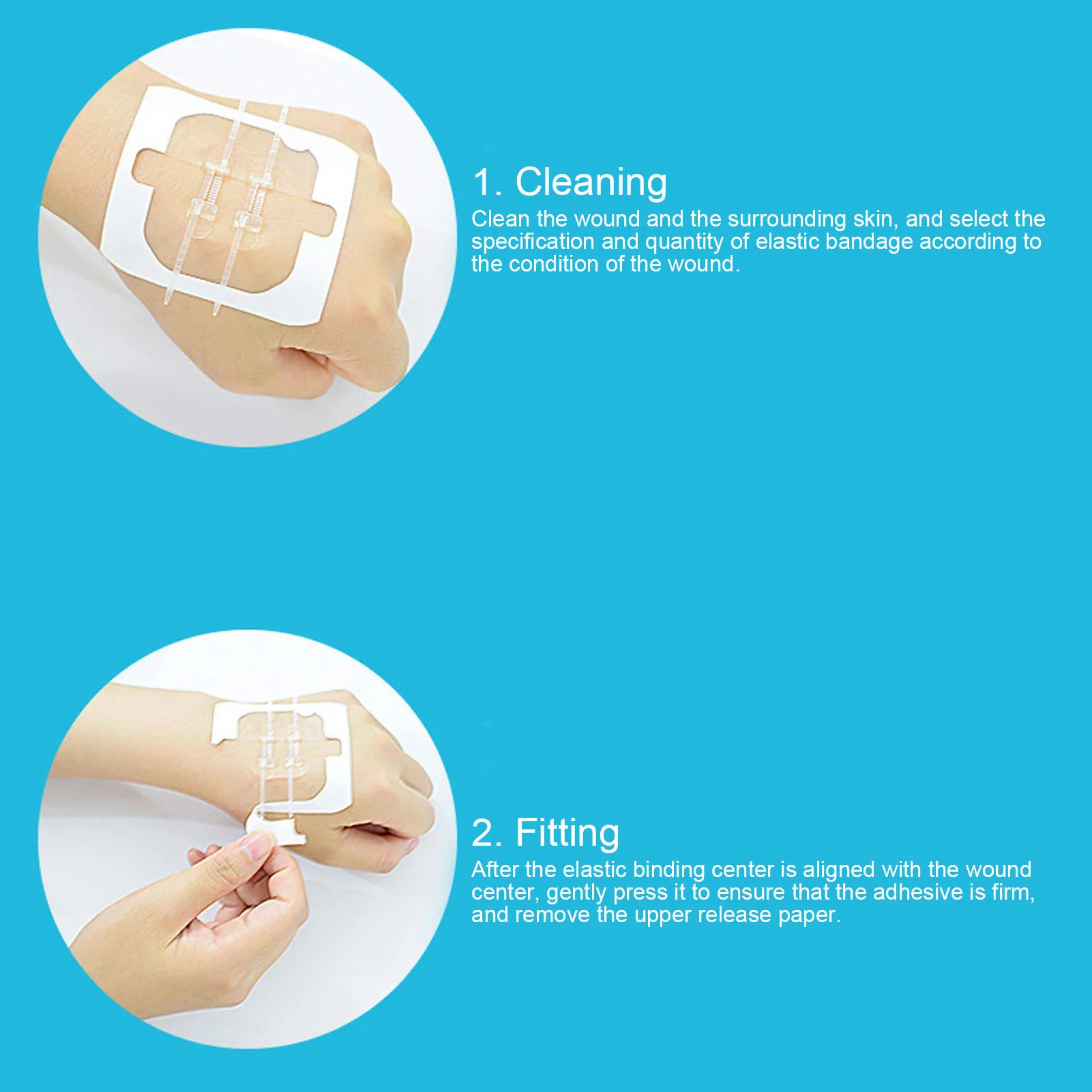 1. Cleaning
Clean the wound and the surrounding skin, and select the specification and quantity of elastic bandage according to the condition of the wound.

2. Fitting
After the elastic binding center is aligned with the wound center, gently press it to ensure that the adhesive is firm, and remove the upper release paper.