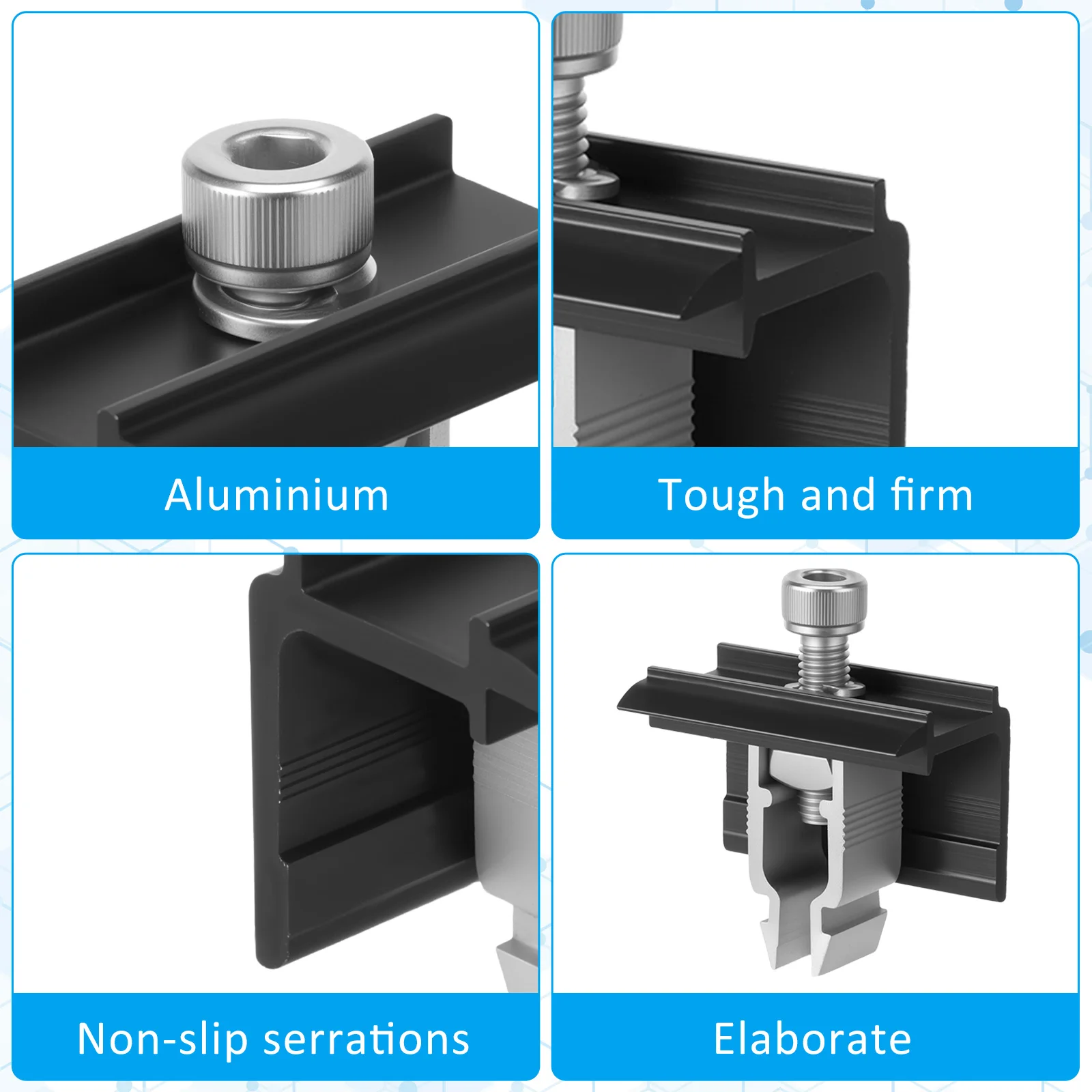 Aluminium

Tough and firm

Non-slip serrations

Elaborate