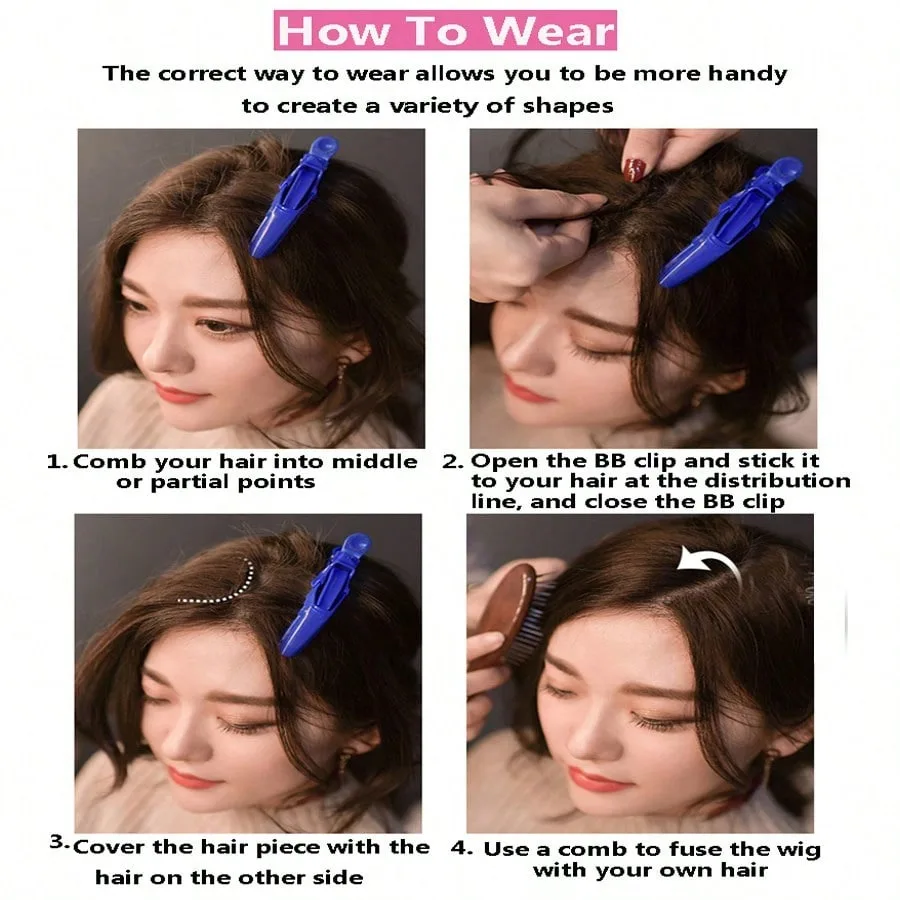 How To Wear

The correct way to wear allows you to be more handy to create a variety of shapes

1. Comb your hair into middle or partial points

2. Open the BB clip and stick it to your hair at the distribution line, and close the BB clip

3. Cover the hair piece with the hair on the other side

4. Use a comb to fuse the wig with your own hair