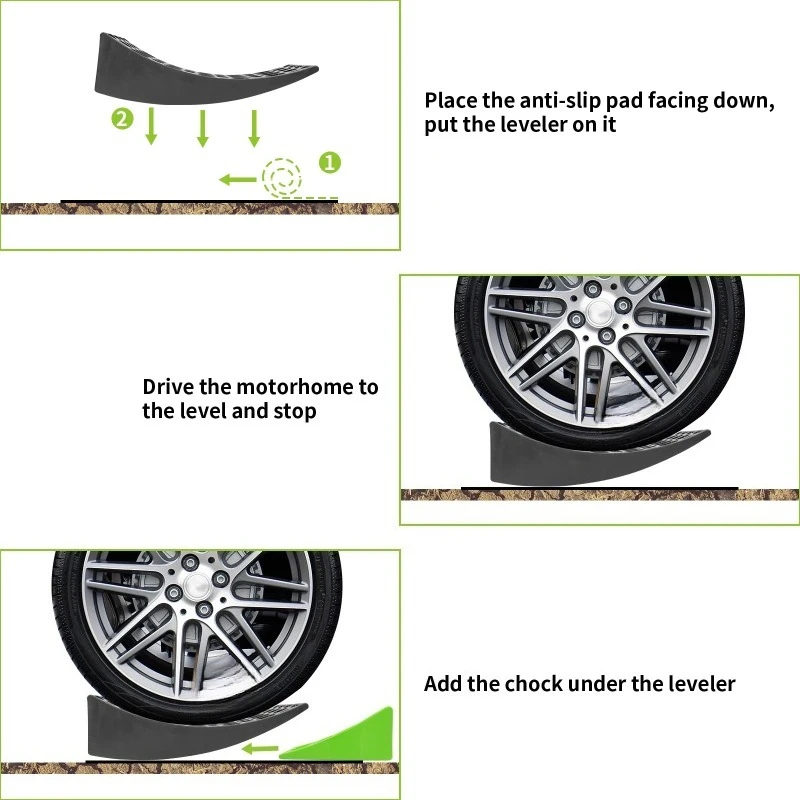 2

1

Place the anti-slip pad facing down, put the leveler on it

Drive the motorhome to the level and stop

Add the chock under the leveler