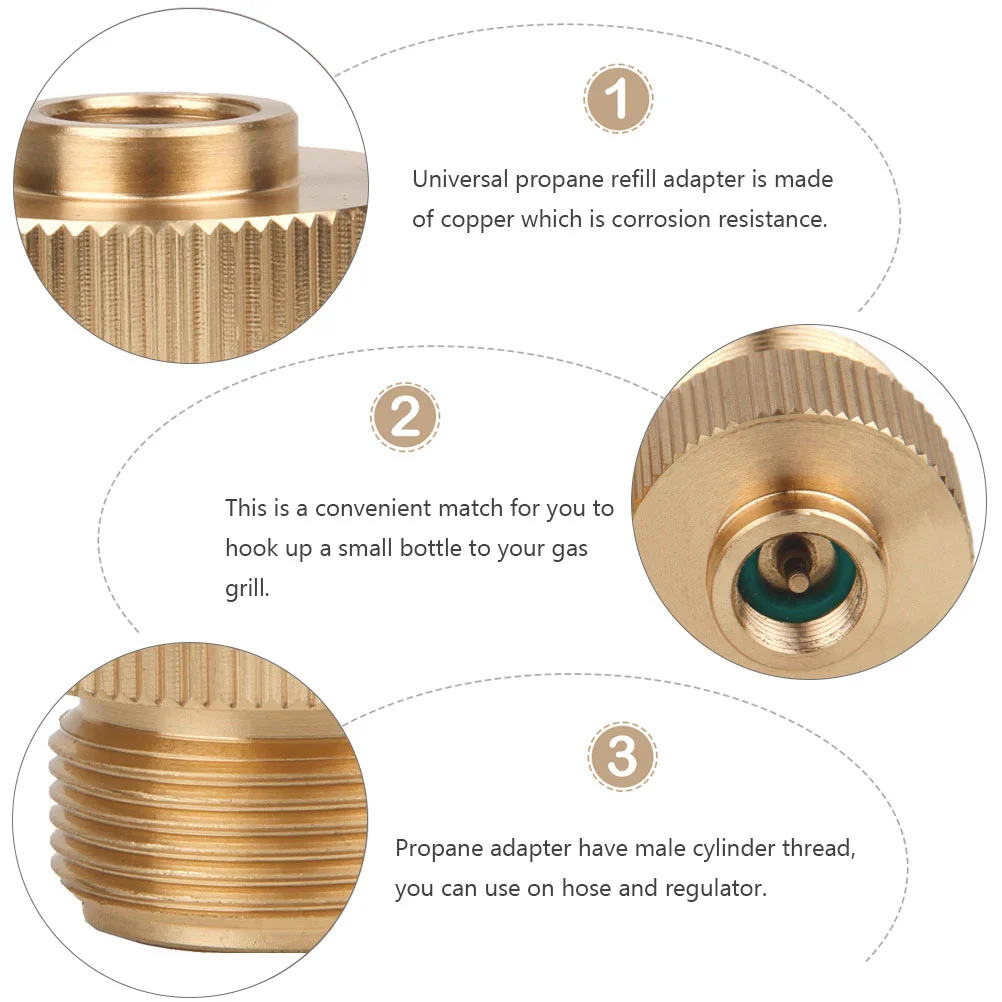 1

Universal propane refill adapter is made of copper which is corrosion resistance.

2

This is a convenient match for you to hook up a small bottle to your gas grill.

3

Propane adapter have male cylinder thread, you can use on hose and regulator.