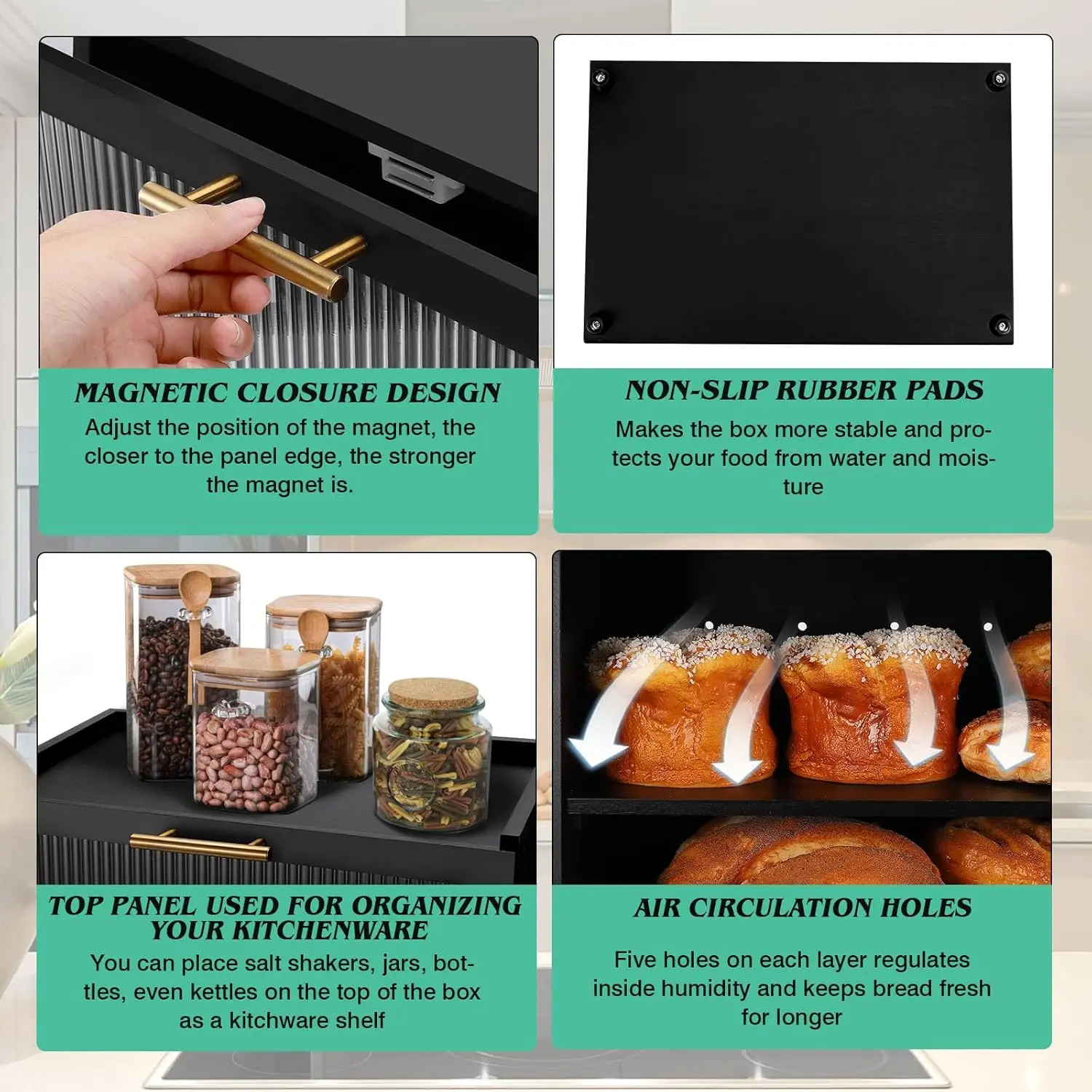 MAGNETIC CLOSURE DESIGN
Adjust the position of the magnet, the closer to the panel edge, the stronger the magnet is.

NON-SLIP RUBBER PADS
Makes the box more stable and protects your food from water and moisture

TOP PANEL USED FOR ORGANIZING YOUR KITCHENWARE
You can place salt shakers, jars, bottles, even kettles on the top of the box as a kitchware shelf

AIR CIRCULATION HOLES
Five holes on each layer regulates inside humidity and keeps bread fresh for longer