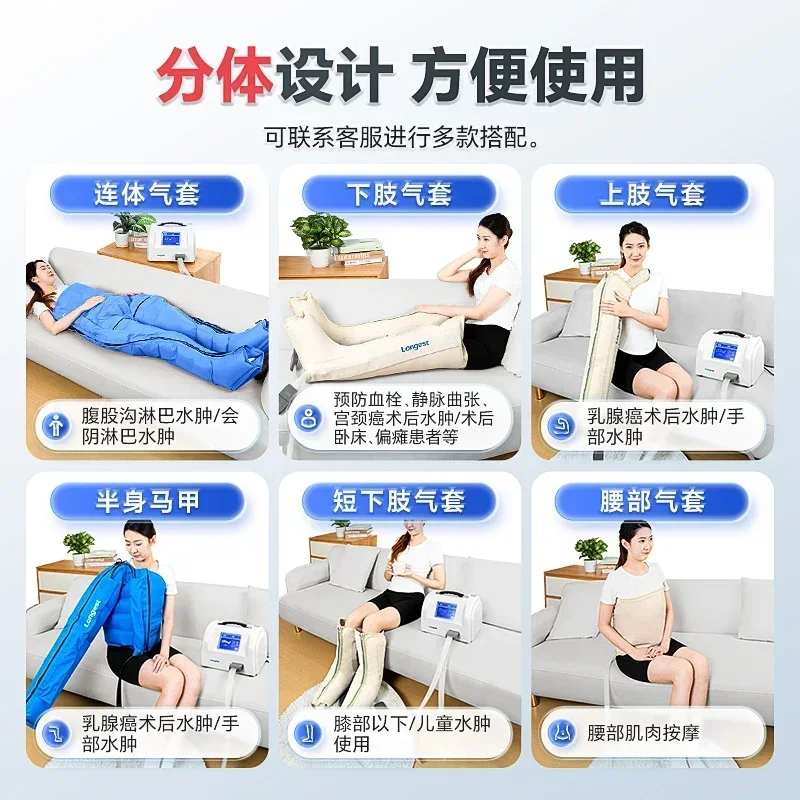 分体设计 方便使用

可联系客服进行多款搭配。

连体气套

腹股沟淋巴水肿/会阴淋巴水肿

下肢气套

Longest

预防血栓、静脉曲张、宫颈癌术后水肿/术后卧床、偏瘫患者等

上肢气套

乳腺癌术后水肿/手部水肿

半身马甲

Longest

乳腺癌术后水肿/手部水肿

短下肢气套

膝部以下/儿童水肿使用

腰部气套

腰部肌肉按摩