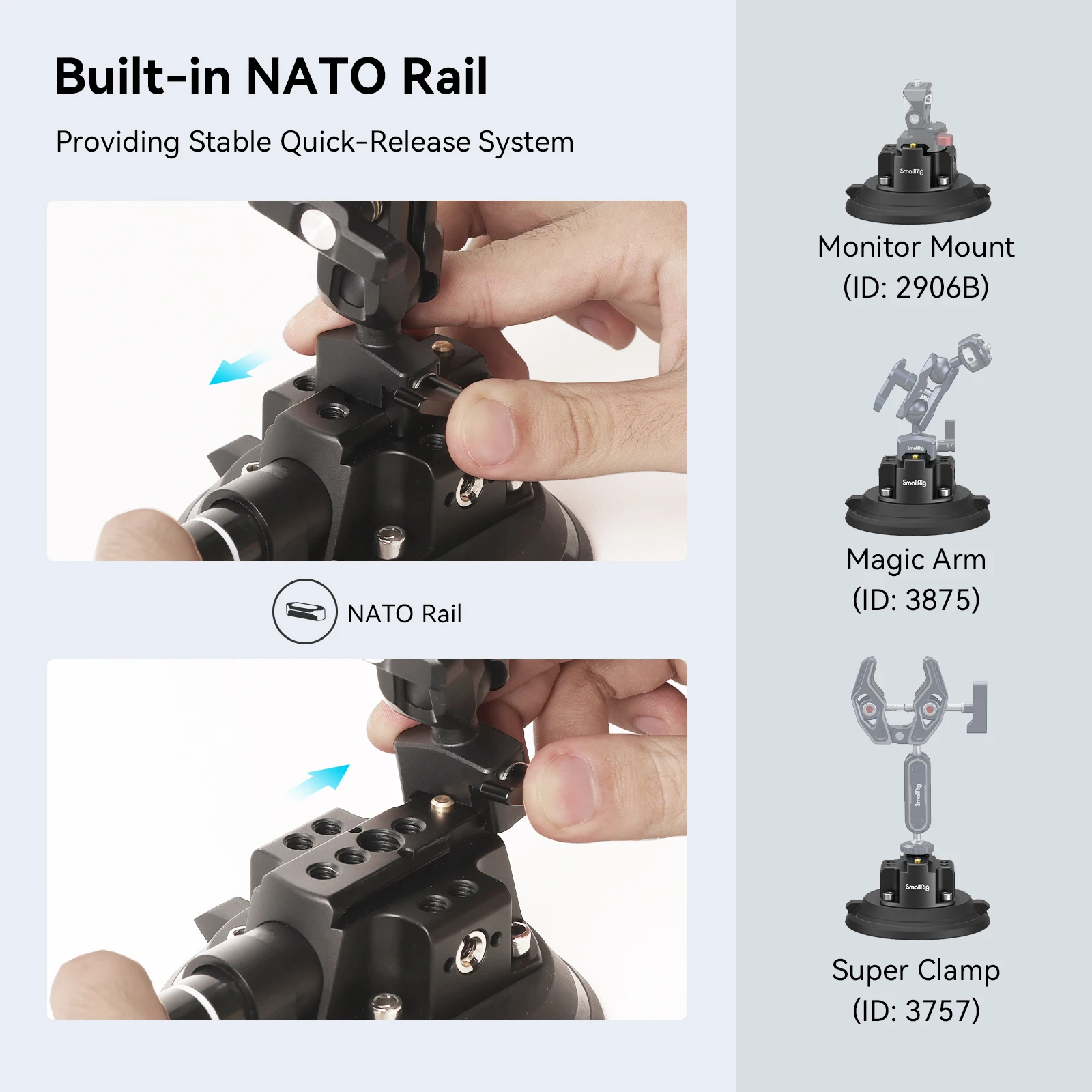 Built-in NATO Rail

Providing Stable Quick-Release System

NATO Rail

SmallRig

Monitor Mount
(ID: 2906B)

SmallRig
SmallRig

Magic Arm
(ID: 3875)

SmallRig
SmallRig

Super Clamp
(ID: 3757)