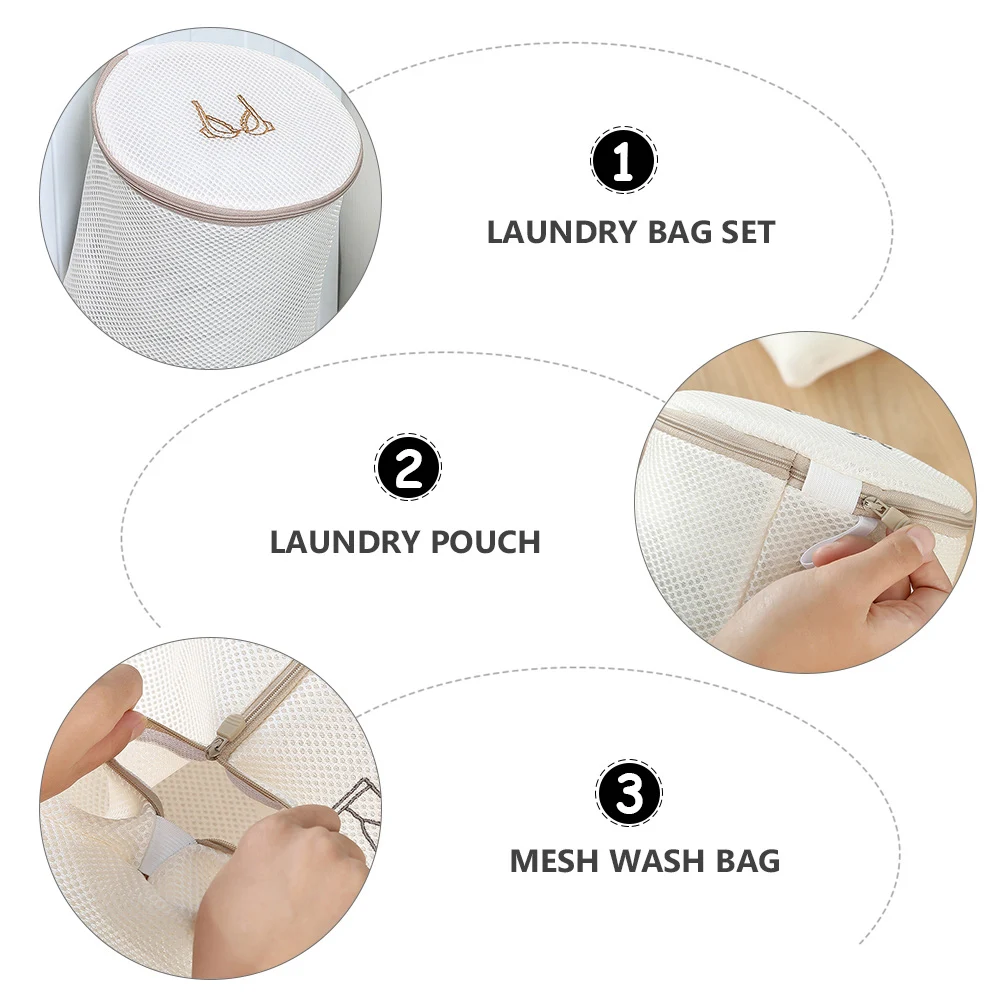 1
LAUNDRY BAG SET

2
LAUNDRY POUCH

3
MESH WASH BAG