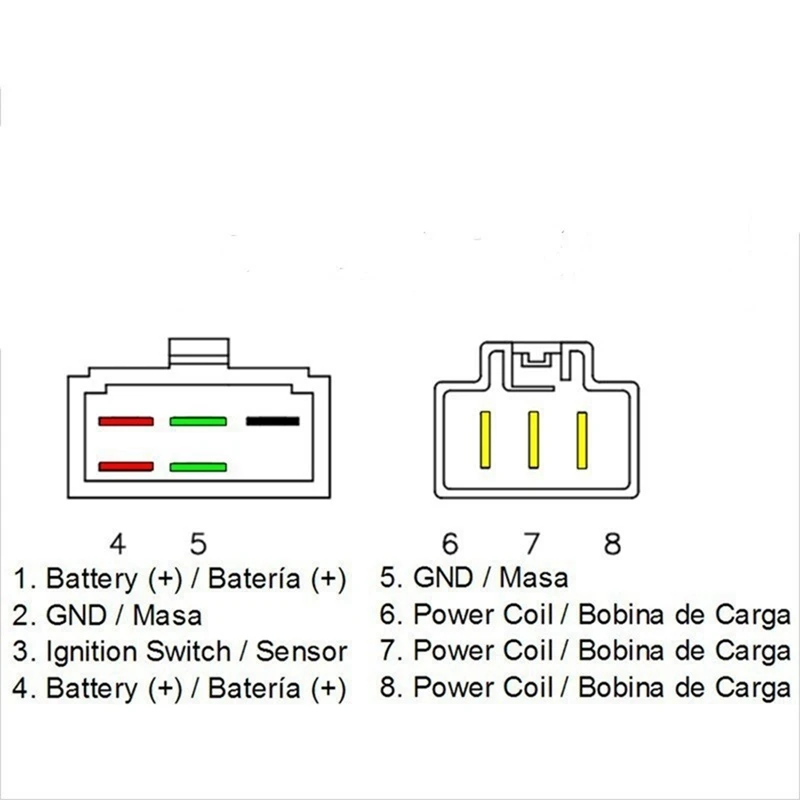 4 5

6 7 8

1. Battery (+) / Batería (+)
2. GND / Masa
3. Ignition Switch / Sensor
4. Battery (+) / Batería (+)

5. GND / Masa
6. Power Coil / Bobina de Carga
7. Power Coil / Bobina de Carga
8. Power Coil / Bobina de Carga