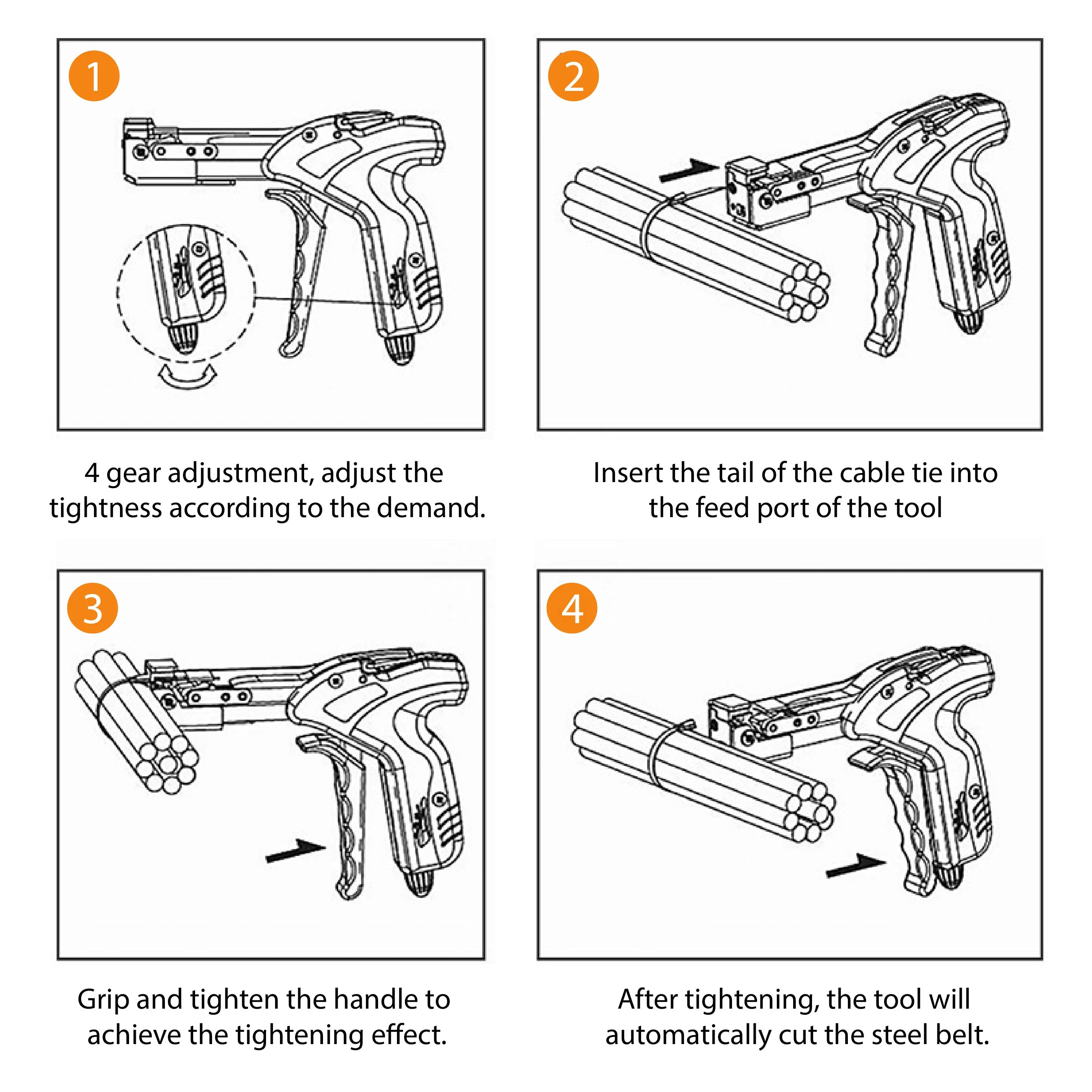 1

4 gear adjustment, adjust the tightness according to the demand.

2

Insert the tail of the cable tie into the feed port of the tool

3

Grip and tighten the handle to achieve the tightening effect.

4

After tightening, the tool will automatically cut the steel belt.