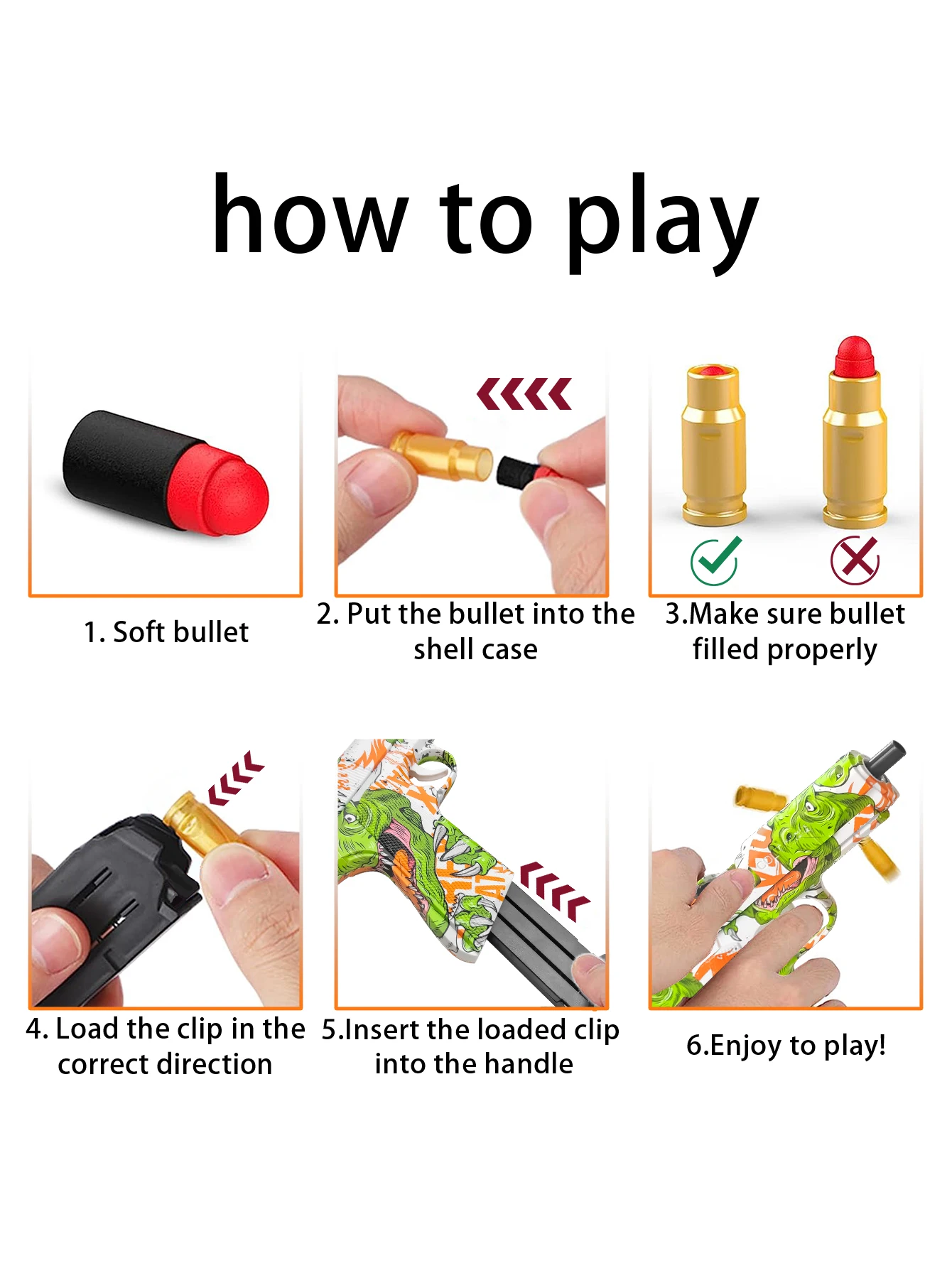 how to play

1. Soft bullet

2. Put the bullet into the shell case

3.Make sure bullet filled properly

4. Load the clip in the correct direction

5.Insert the loaded clip into the handle

6.Enjoy to play!