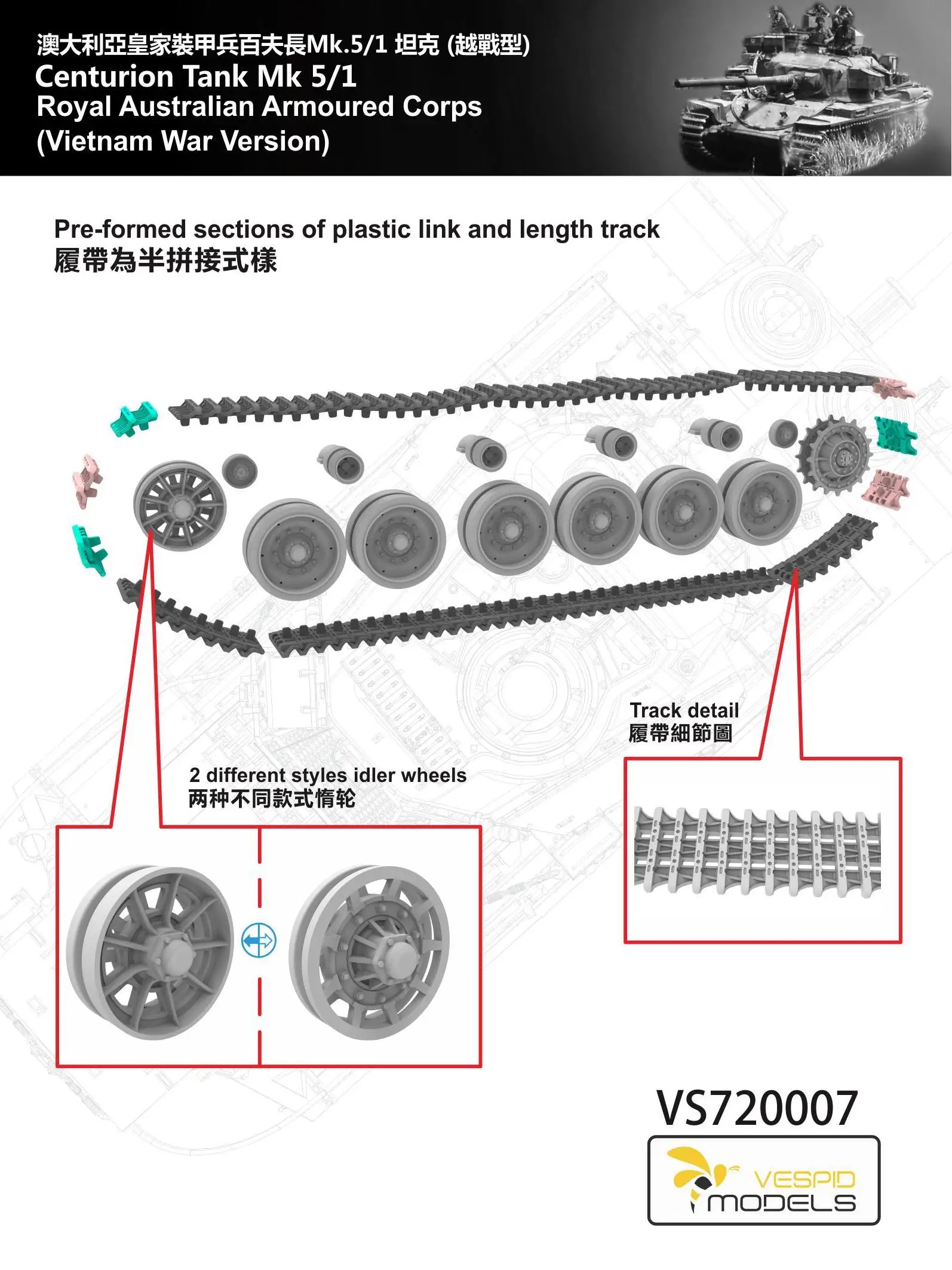 澳大利亞皇家裝甲兵百夫長Mk.5/1 坦克 (越戰型)
Centurion Tank Mk 5/1
Royal Australian Armoured Corps
(Vietnam War Version)

Pre-formed sections of plastic link and length track
履帶為半拼接式樣

Track detail
履帶細節圖

2 different styles idler wheels
两种不同款式惰轮

VS720007

VESPID MODELS