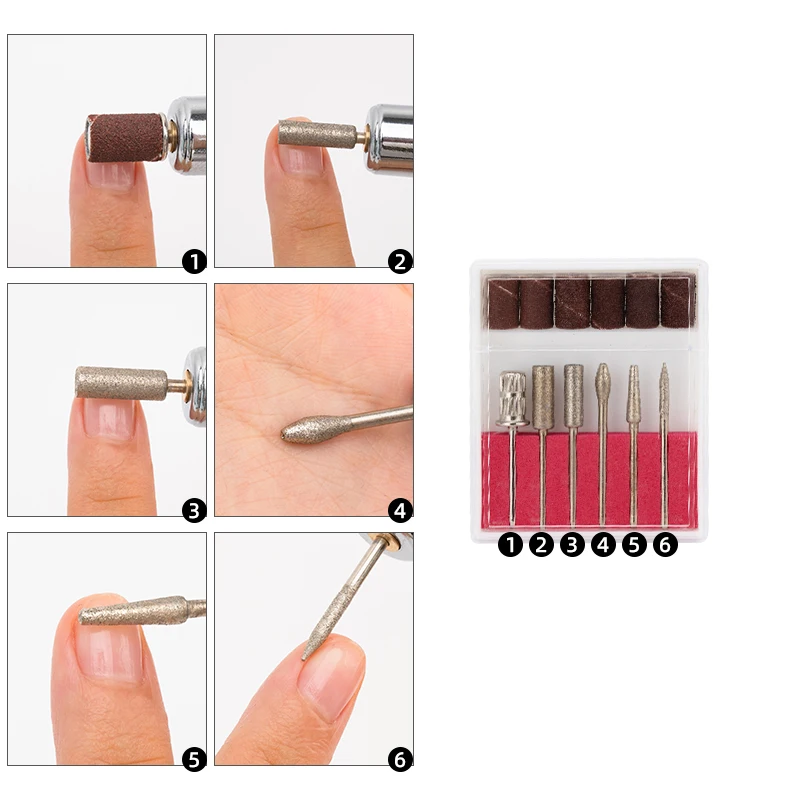 1
2
3
4
5
6

1 2 3 4 5 6