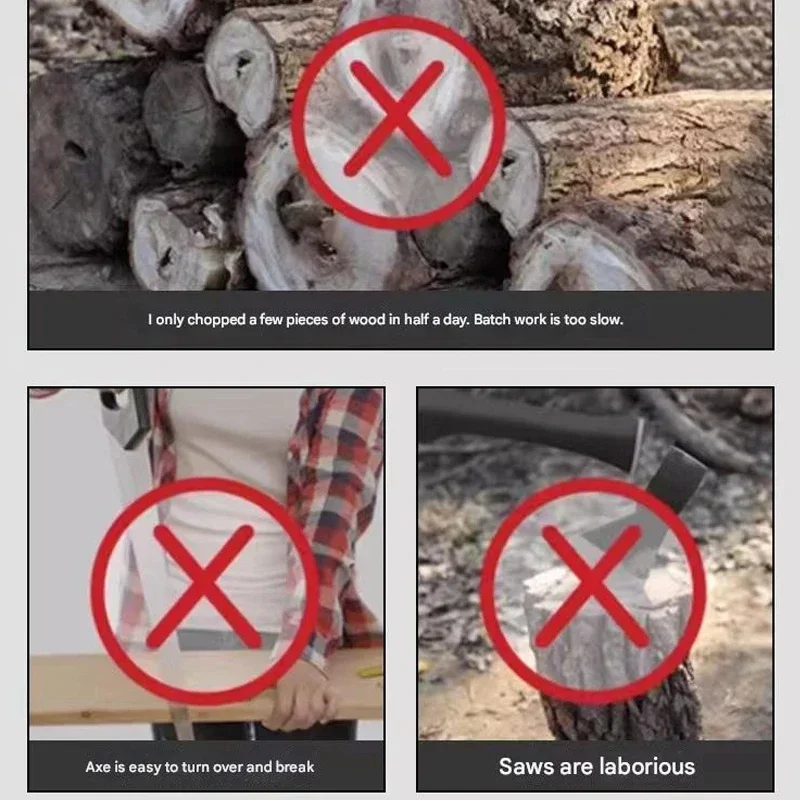 I only chopped a few pieces of wood in half a day. Batch work is too slow.

Axe is easy to turn over and break

Saws are laborious