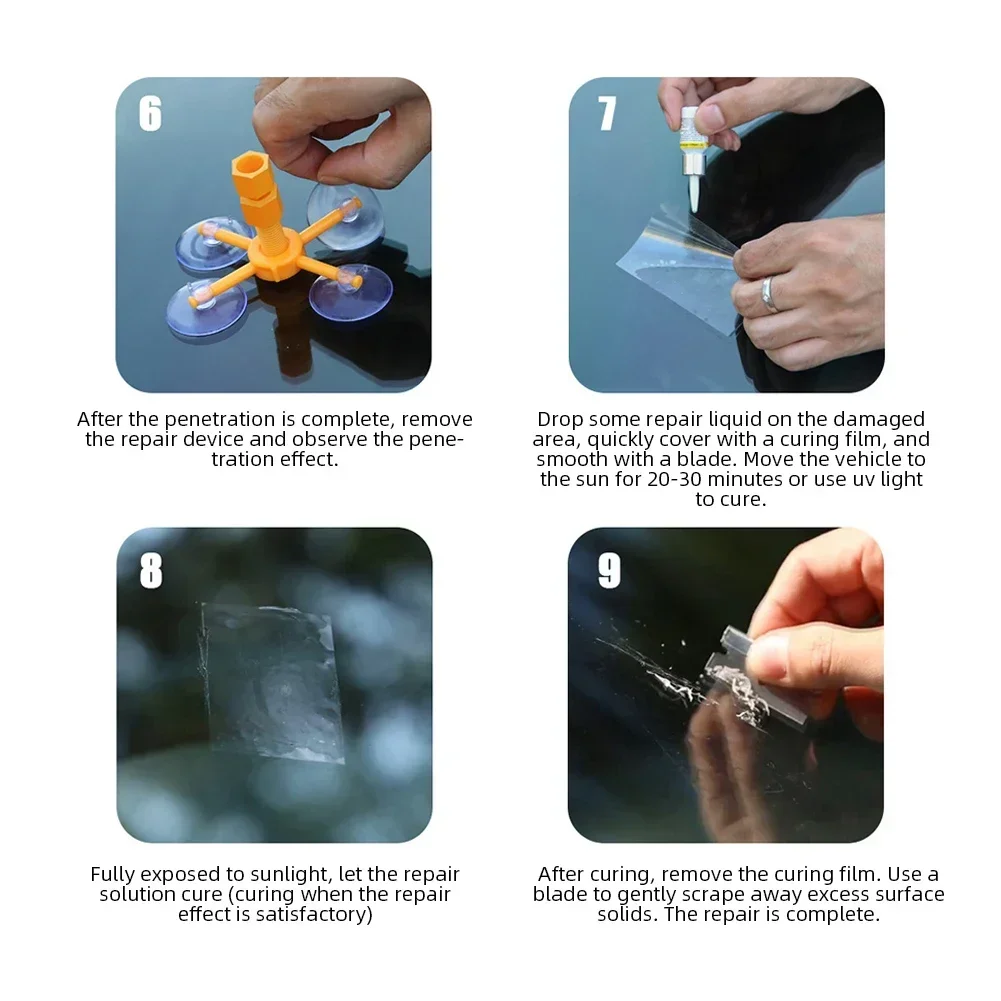 6

After the penetration is complete, remove the repair device and observe the penetration effect.

7

Drop some repair liquid on the damaged area, quickly cover with a curing film, and smooth with a blade. Move the vehicle to the sun for 20-30 minutes or use uv light to cure.

8

Fully exposed to sunlight, let the repair solution cure (curing when the repair effect is satisfactory)

9

After curing, remove the curing film. Use a blade to gently scrape away excess surface solids. The repair is complete.