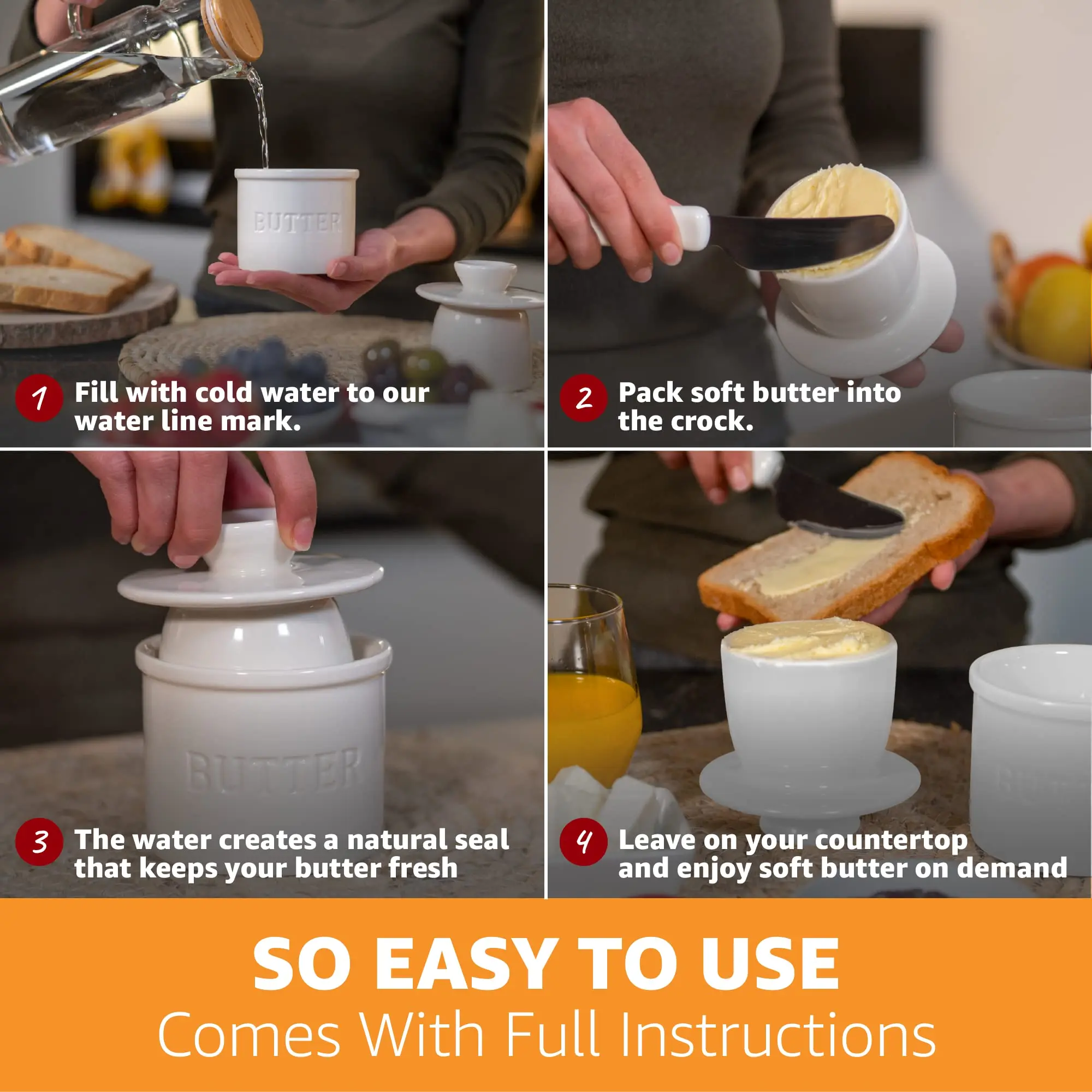 BUTTER

1 Fill with cold water to our water line mark.

2 Pack soft butter into the crock.

BUTTER

3 The water creates a natural seal that keeps your butter fresh

4 Leave on your countertop and enjoy soft butter on demand

SO EASY TO USE
Comes With Full Instructions