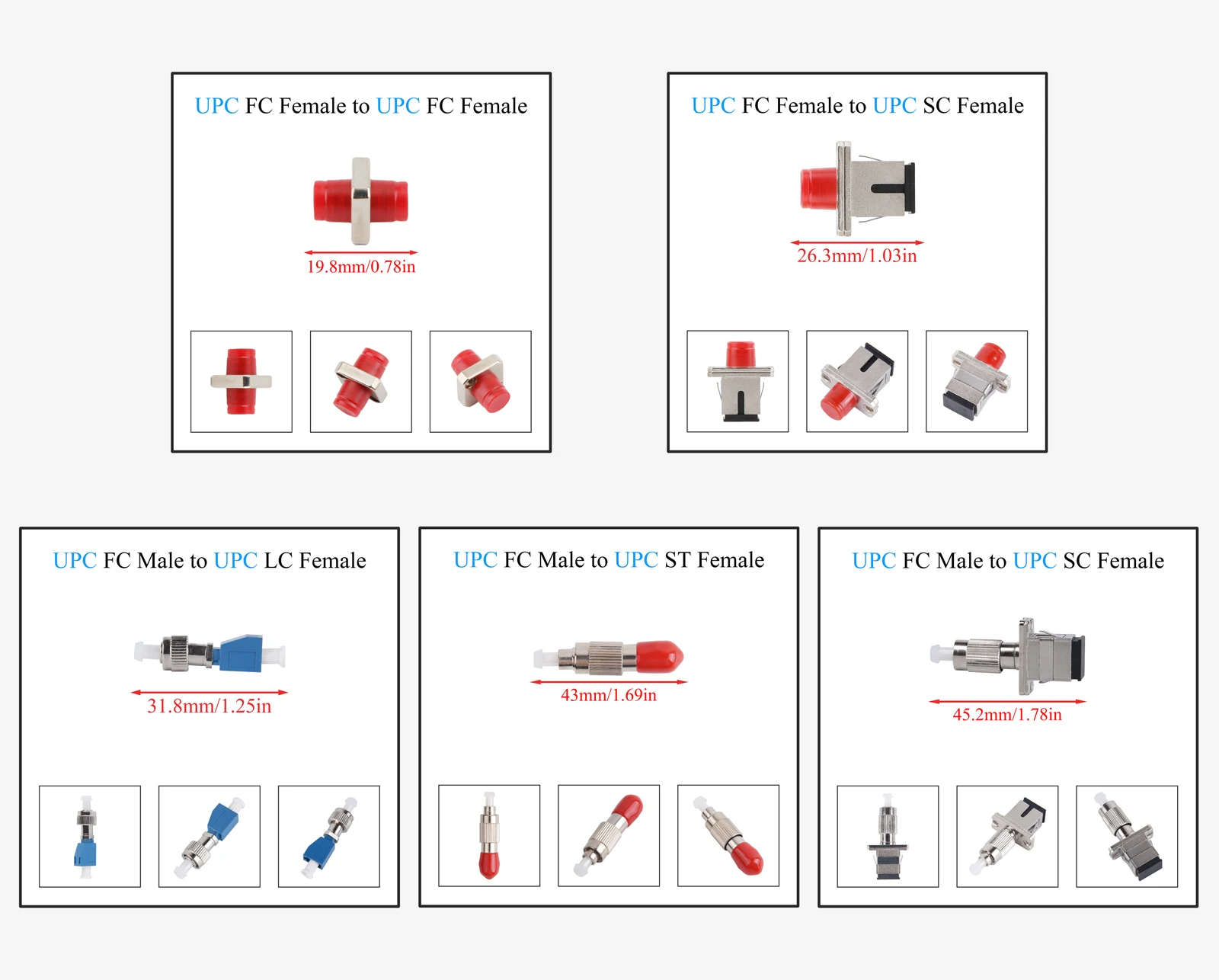 UPC FC Female to UPC FC Female

19.8mm/0.78in

UPC FC Female to UPC SC Female

26.3mm/1.03in

UPC FC Male to UPC LC Female

31.8mm/1.25in

UPC FC Male to UPC ST Female

43mm/1.69in

UPC FC Male to UPC SC Female

45.2mm/1.78in