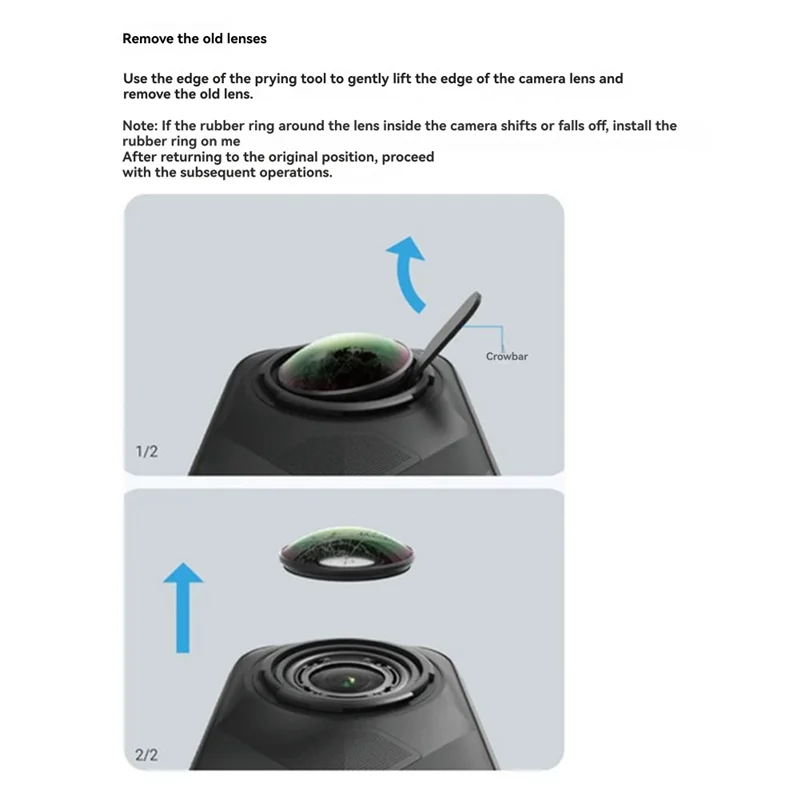 Remove the old lenses

Use the edge of the prying tool to gently lift the edge of the camera lens and remove the old lens.

Note: If the rubber ring around the lens inside the camera shifts or falls off, install the rubber ring on me
After returning to the original position, proceed with the subsequent operations.

Crowbar

1/2

2/2