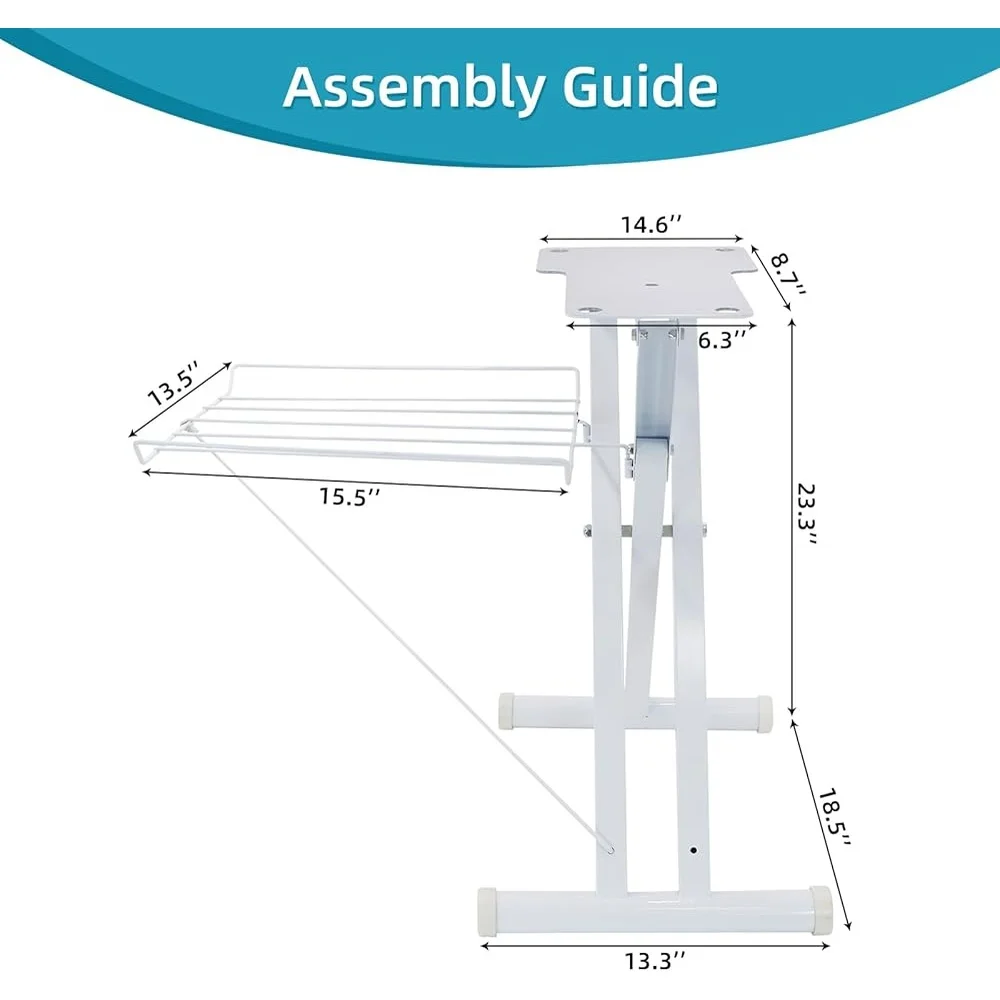 Assembly Guide

14.6''

8.7''

6.3''

13.5''

15.5''

23.3''

18.5''

13.3''