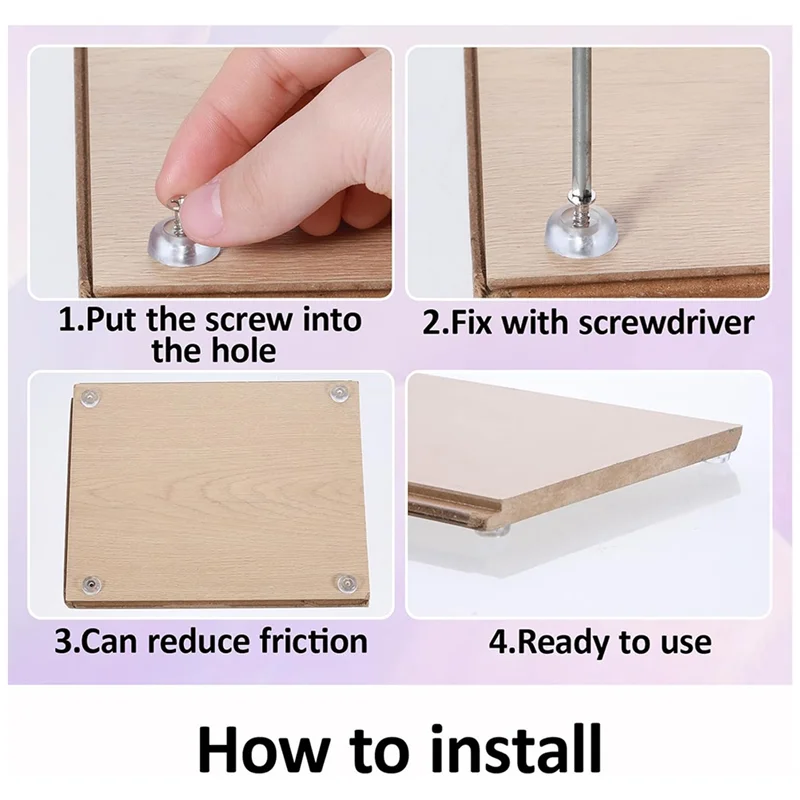 1.Put the screw into the hole

2.Fix with screwdriver

3.Can reduce friction

4.Ready to use

How to install