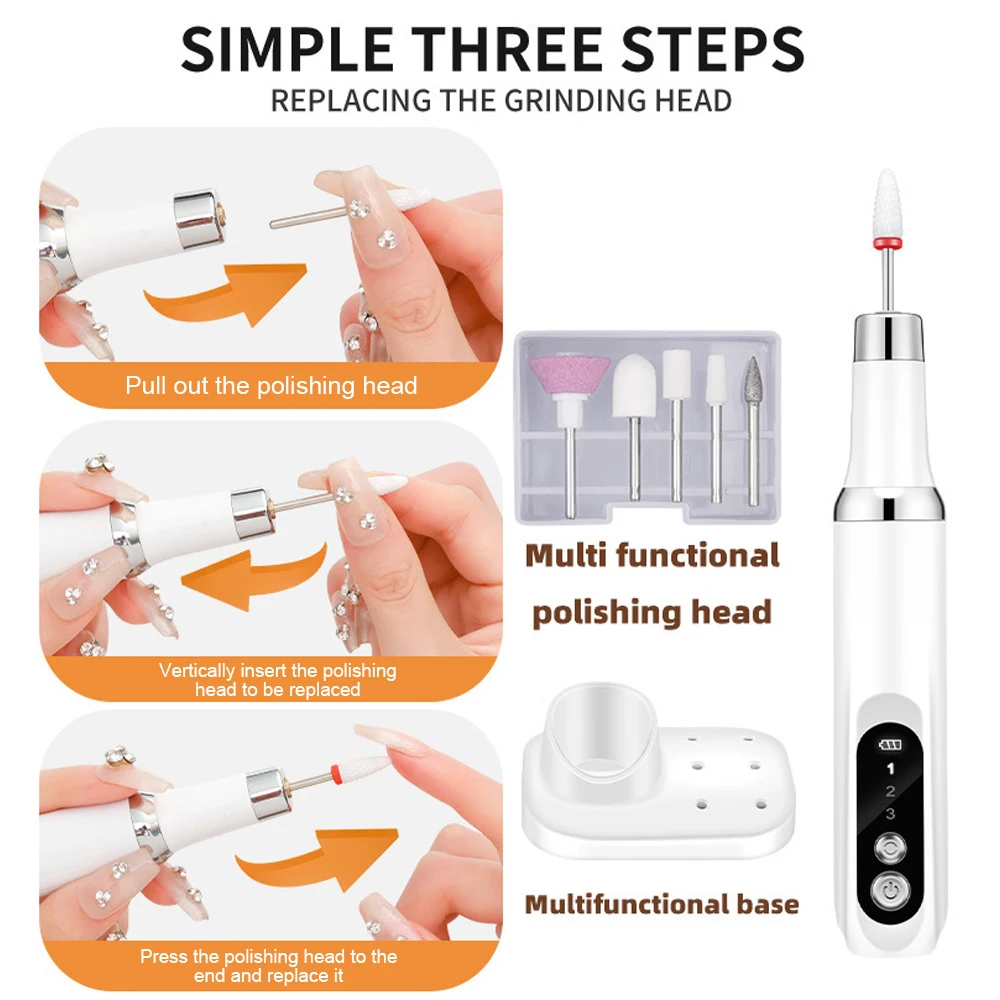 SIMPLE THREE STEPS

REPLACING THE GRINDING HEAD

Pull out the polishing head

Vertically insert the polishing head to be replaced

Press the polishing head to the end and replace it

Multi functional polishing head

Multifunctional base

1
2
3