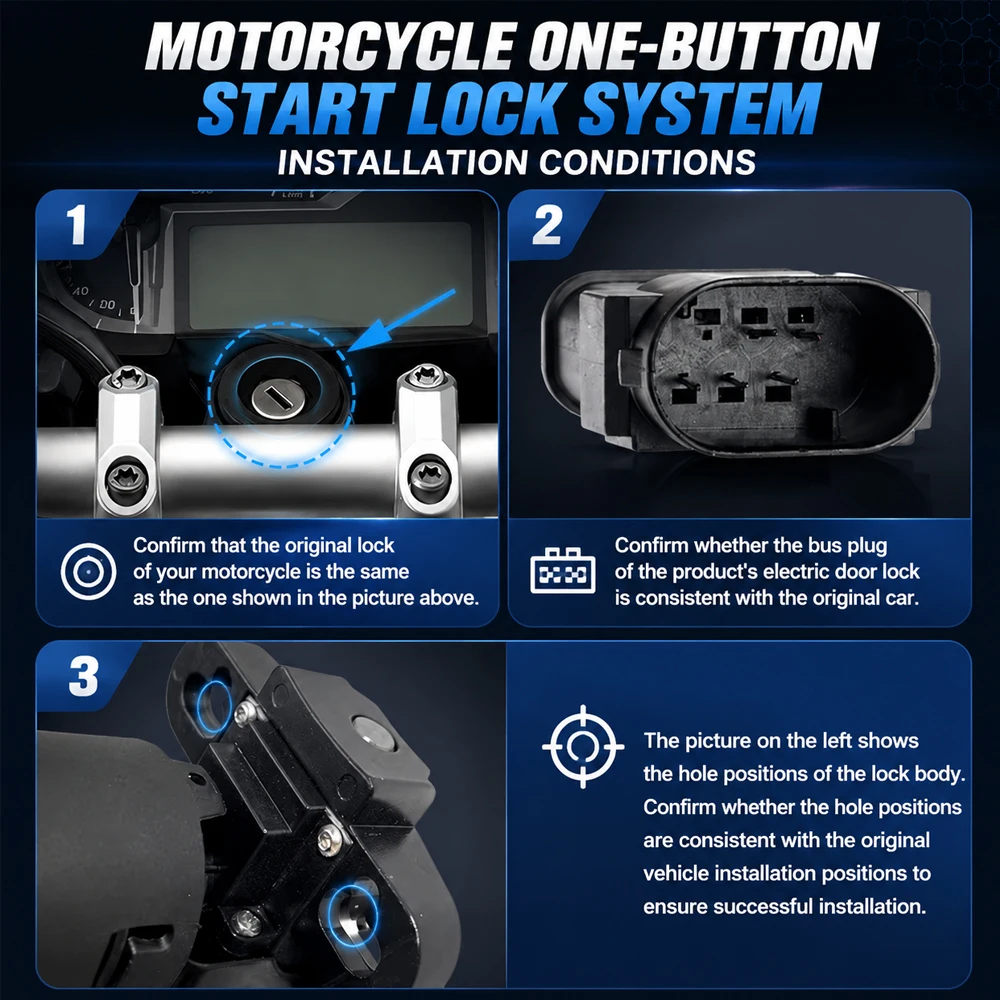 MOTORCYCLE ONE-BUTTON
START LOCK SYSTEM
INSTALLATION CONDITIONS

1

Confirm that the original lock of your motorcycle is the same as the one shown in the picture above.

2

Confirm whether the bus plug of the product's electric door lock is consistent with the original car.

3

The picture on the left shows the hole positions of the lock body. Confirm whether the hole positions are consistent with the original vehicle installation positions to ensure successful installation.